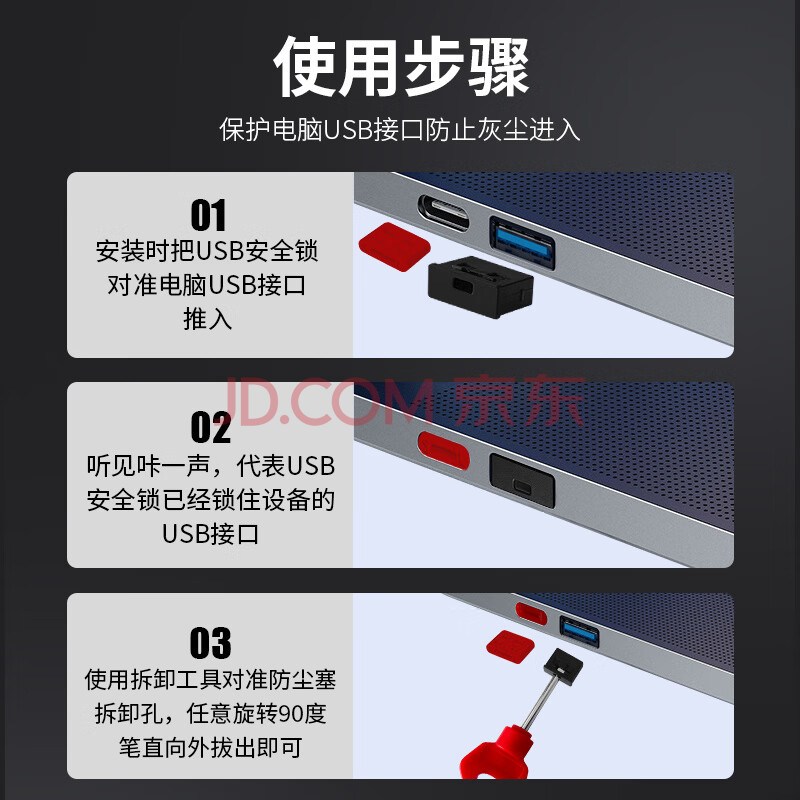 使用步骤

保护电脑USB接口防止灰尘进入

01
安装时把USB安全锁对准电脑USB接口推入

JD.COM 京东

02
听见咔一声，代表USB安全锁已经锁住设备的USB接口

03
使用拆卸工具对准防尘塞拆卸孔，任意旋转90度笔直向外拔出即可