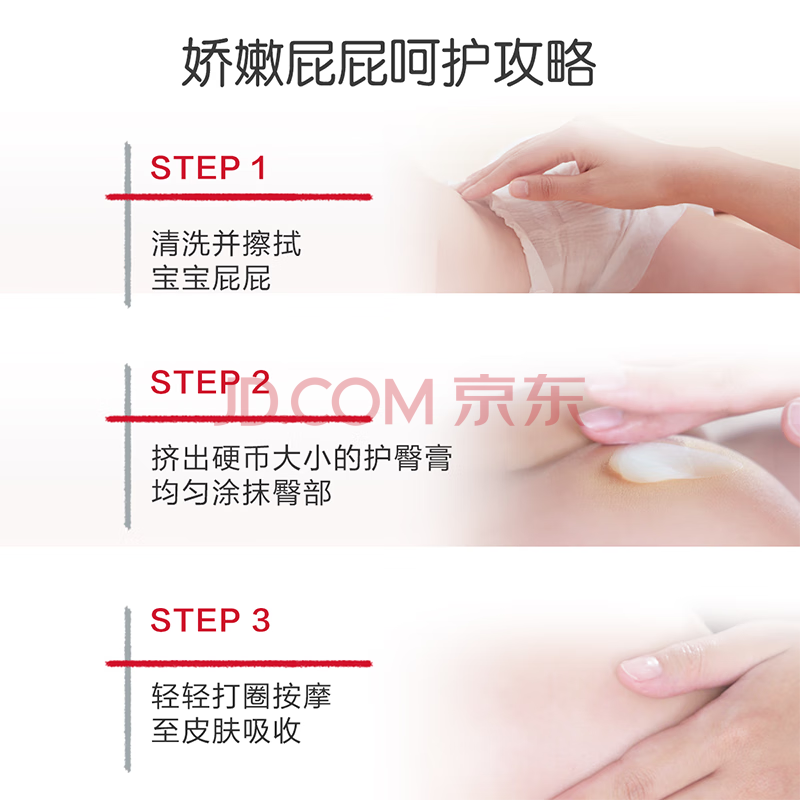 娇嫩屁屁呵护攻略

STEP 1

清洗并擦拭
宝宝屁屁

STEP 2

JD.COM 京东

挤出硬币大小的护臀膏
均匀涂抹臀部

STEP 3

轻轻打圈按摩
至皮肤吸收