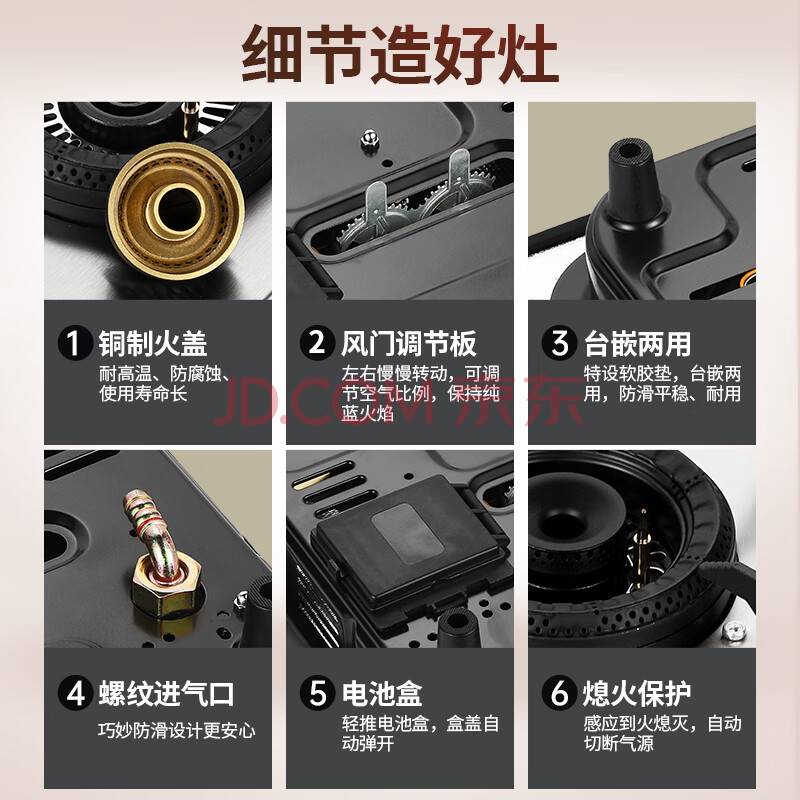 细节造好灶

1 铜制火盖
耐高温、防腐蚀、使用寿命长

2 风门调节板
左右慢慢转动，可调节空气比例，保持纯蓝火焰

3 台嵌两用
特设软胶垫，台嵌两用，防滑平稳、耐用

JD.COM 京东

4 螺纹进气口
巧妙防滑设计更安心

5 电池盒
轻推电池盒，盒盖自动弹开

6 熄火保护
感应到火熄灭，自动切断气源