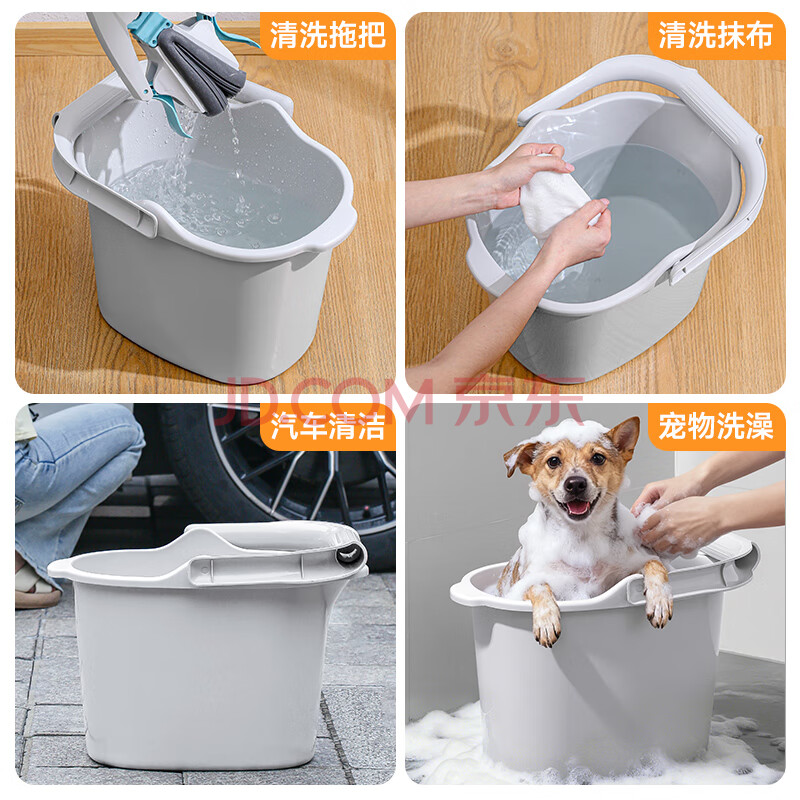 清洗拖把

清洗抹布

JD.COM 京东

汽车清洁

宠物洗澡