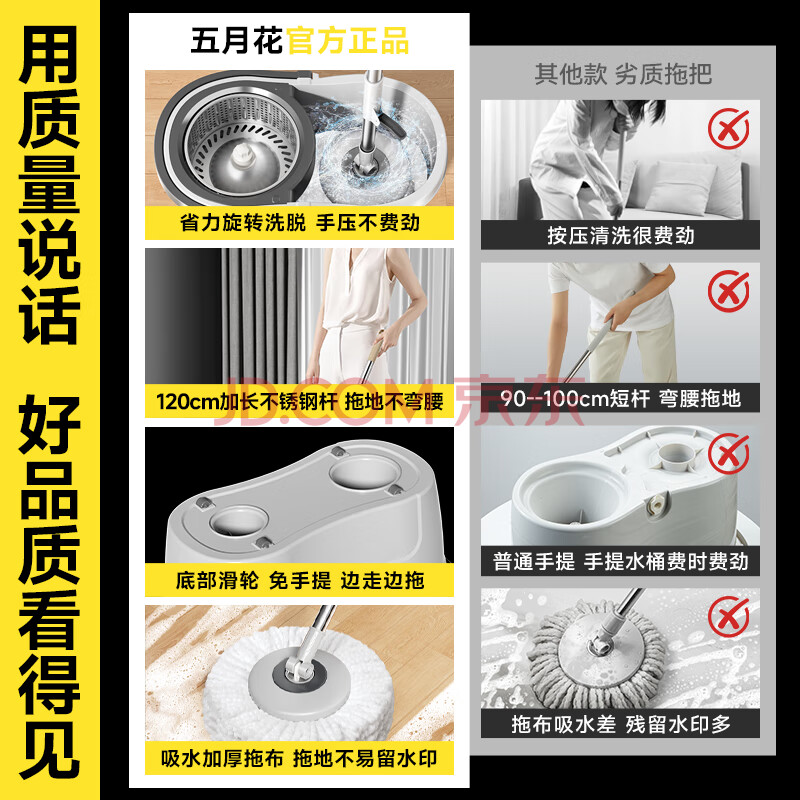 用质量说话

好品质看得见

五月花官方正品

省力旋转洗脱 手压不费劲

120cm加长不锈钢杆 拖地不弯腰

底部滑轮 免手提 边走边拖

吸水加厚拖布 拖地不易留水印

其他款 劣质拖把

按压清洗很费劲

90--100cm短杆 弯腰拖地

普通手提 手提水桶费时费劲

拖布吸水差 残留水印多

JD.COM 京东