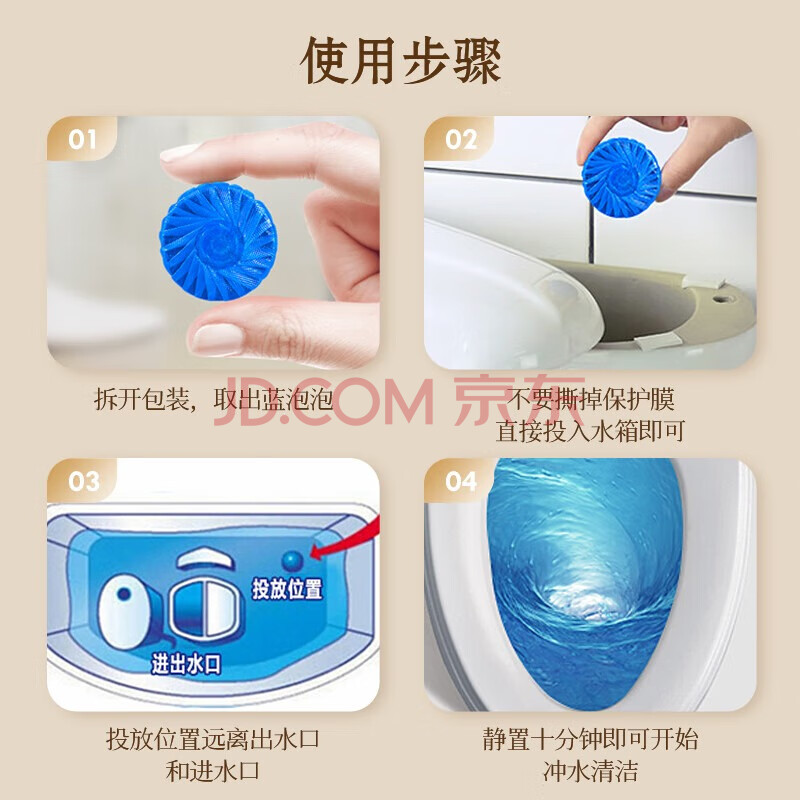 使用步骤

01

拆开包装，取出蓝泡泡

02

不要撕掉保护膜
直接投入水箱即可

JD.COM 京东

03

投放位置

进出水口

投放位置远离出水口
和进水口

04

静置十分钟即可开始
冲水清洁