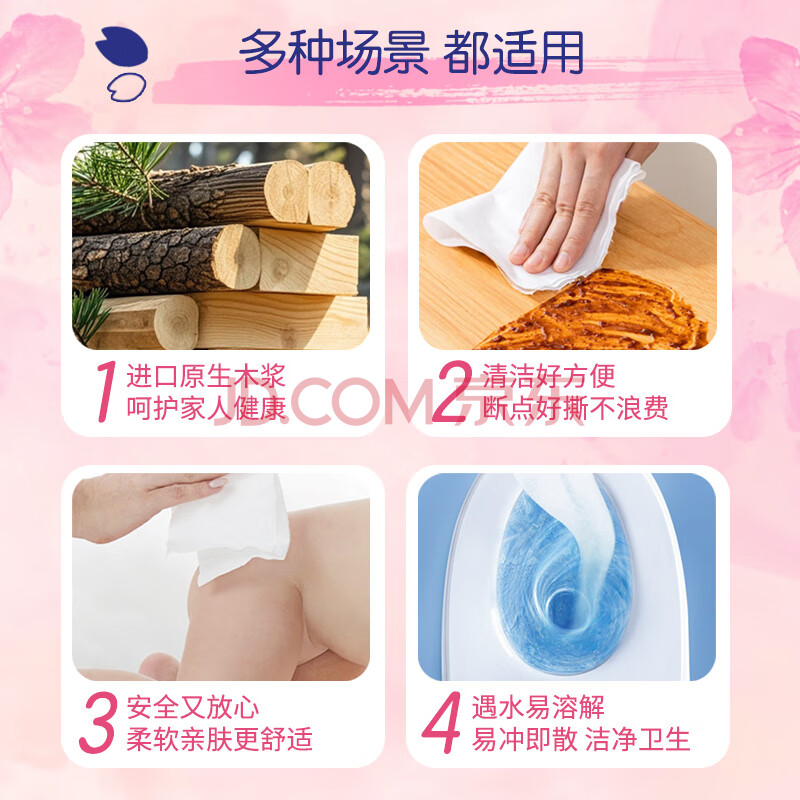 多种场景 都适用

1 进口原生木浆
呵护家人健康

2 清洁好方便
断点好撕不浪费

JD.COM 京东

3 安全又放心
柔软亲肤更舒适

4 遇水易溶解
易冲即散 洁净卫生