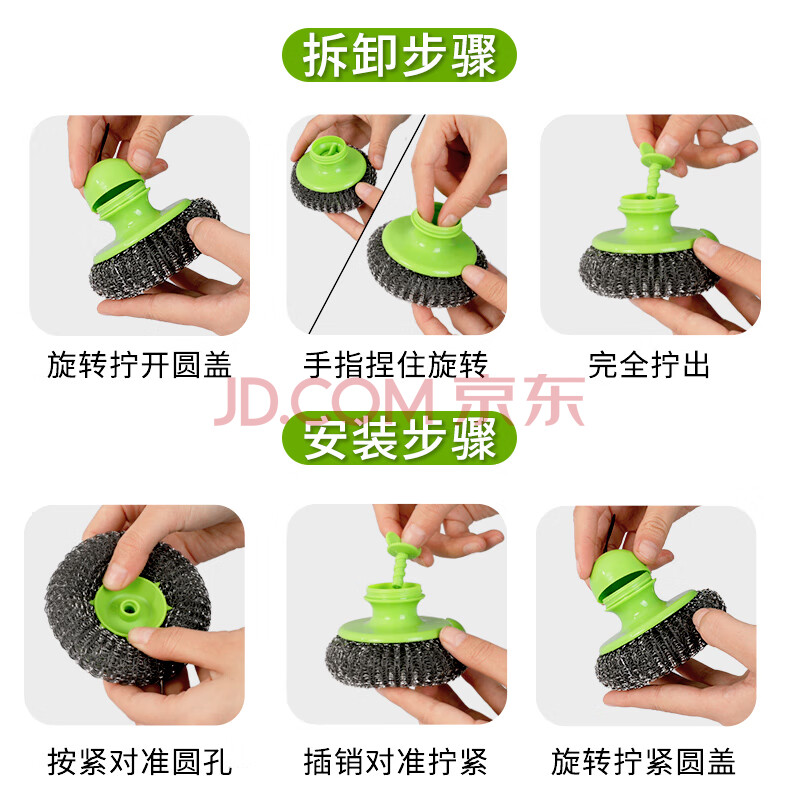 拆卸步骤

旋转拧开圆盖

手指捏住旋转

完全拧出

JD.COM 京东

安装步骤

按紧对准圆孔

插销对准拧紧

旋转拧紧圆盖