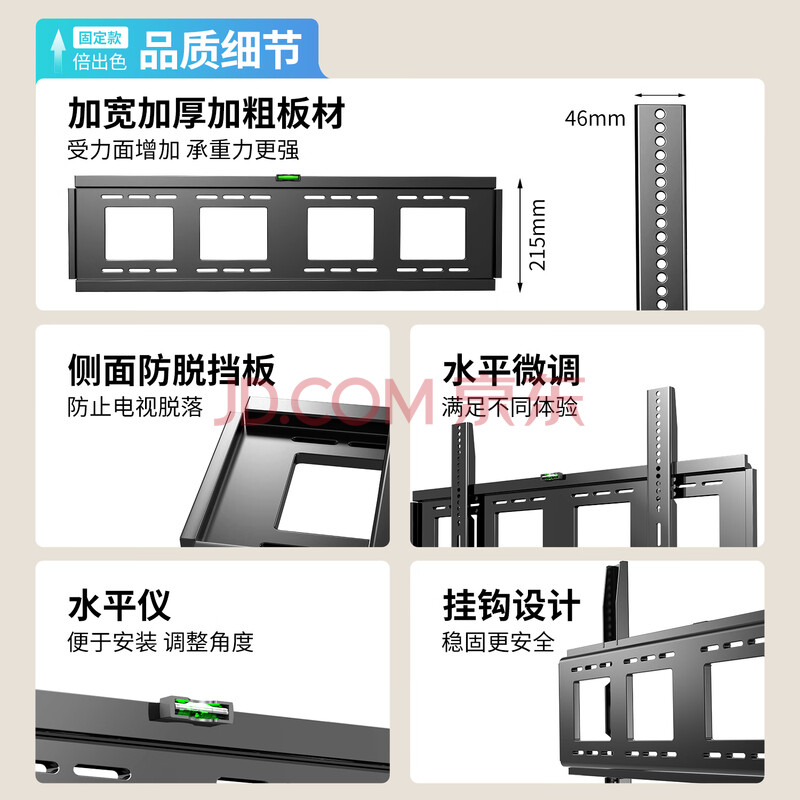 固定款
倍出色
品质细节

加宽加厚加粗板材
受力面增加 承重力更强

46mm

215mm

侧面防脱挡板
防止电视脱落

JD.COM 京东

水平微调
满足不同体验

水平仪
便于安装 调整角度

挂钩设计
稳固更安全