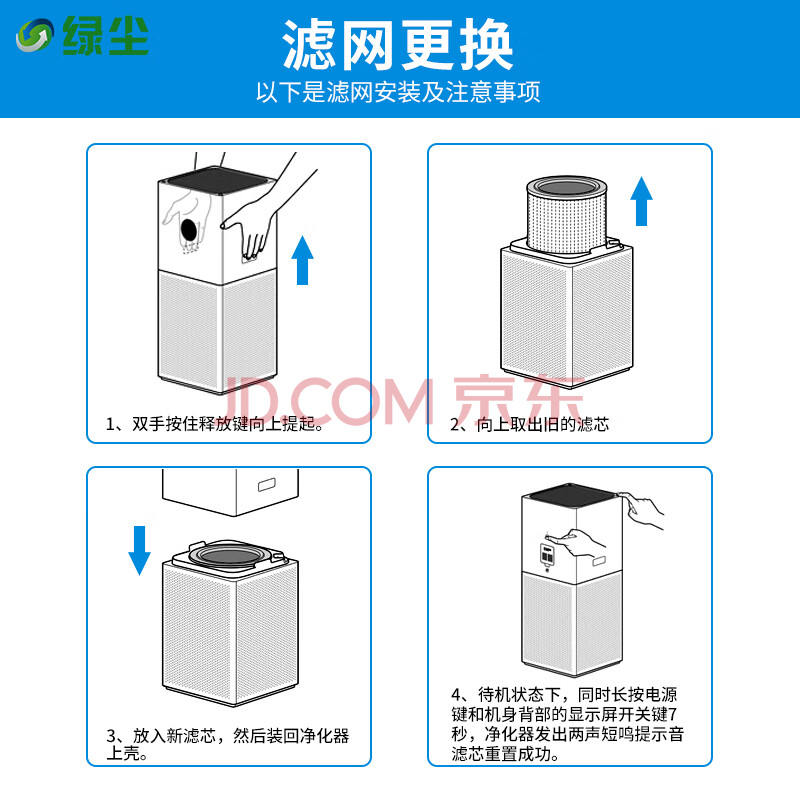 绿尘

滤网更换

以下是滤网安装及注意事项

1、双手按住释放键向上提起。

2、向上取出旧的滤芯

JD.COM 京东

3、放入新滤芯，然后装回净化器上壳。

4、待机状态下，同时长按电源键和机身背部的显示屏开关键7秒，净化器发出两声短鸣提示音滤芯重置成功。