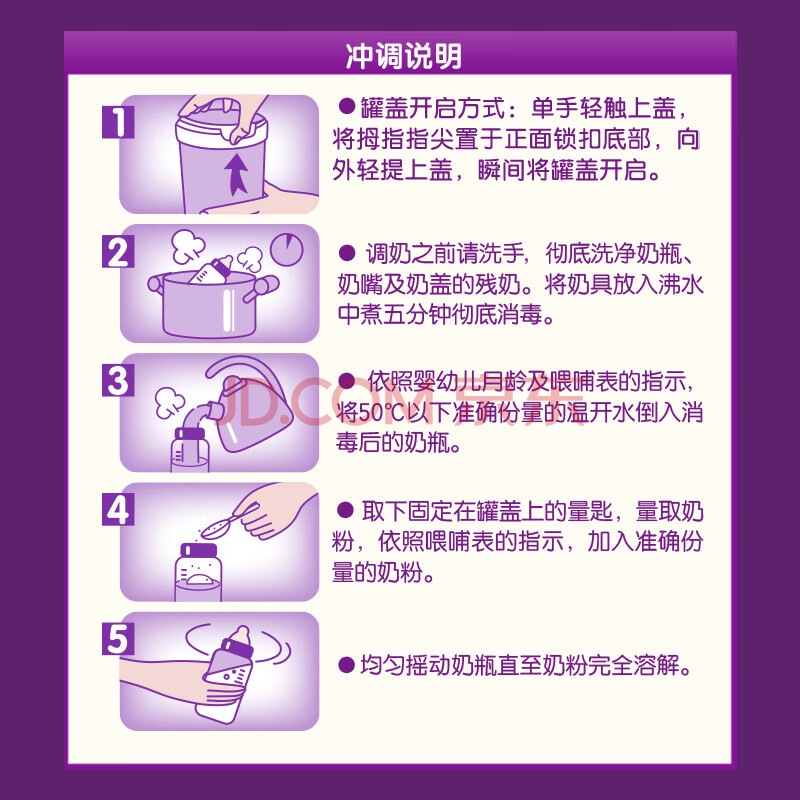 冲调说明

1

●罐盖开启方式：单手轻触上盖，将拇指指尖置于正面锁扣底部，向外轻提上盖，瞬间将罐盖开启。

2

● 调奶之前请洗手，彻底洗净奶瓶、奶嘴及奶盖的残奶。将奶具放入沸水中煮五分钟彻底消毒。

3

● 依照婴幼儿月龄及喂哺表的指示，将50℃以下准确份量的温开水倒入消毒后的奶瓶。

JD.COM 京东

4

● 取下固定在罐盖上的量匙，量取奶粉，依照喂哺表的指示，加入准确份量的奶粉。

5

●均匀摇动奶瓶直至奶粉完全溶解。