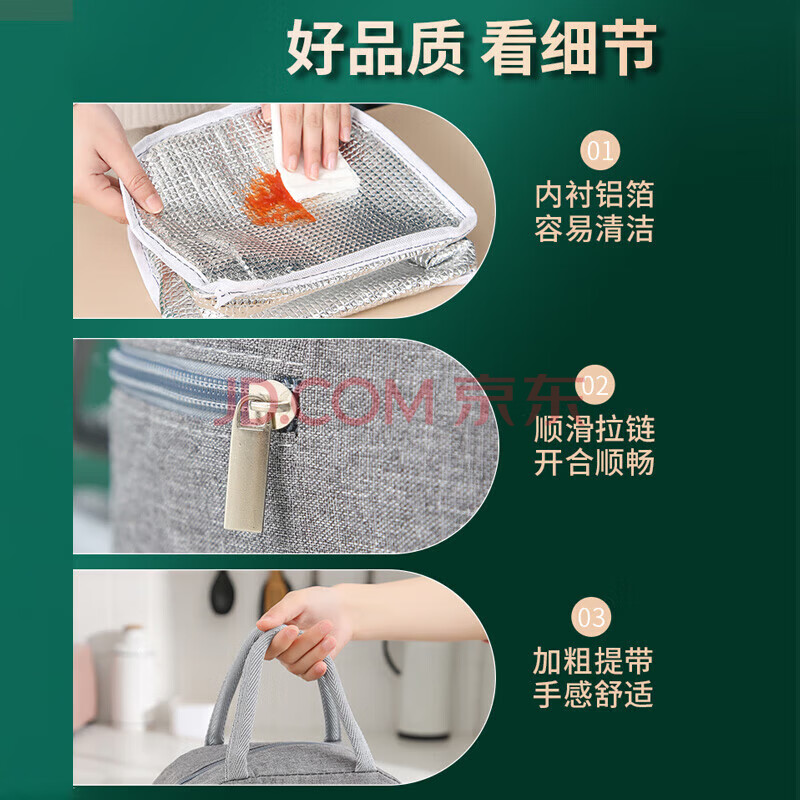 好品质 看细节

01

内衬铝箔
容易清洁

JD.COM 京东

02

顺滑拉链
开合顺畅

03

加粗提带
手感舒适