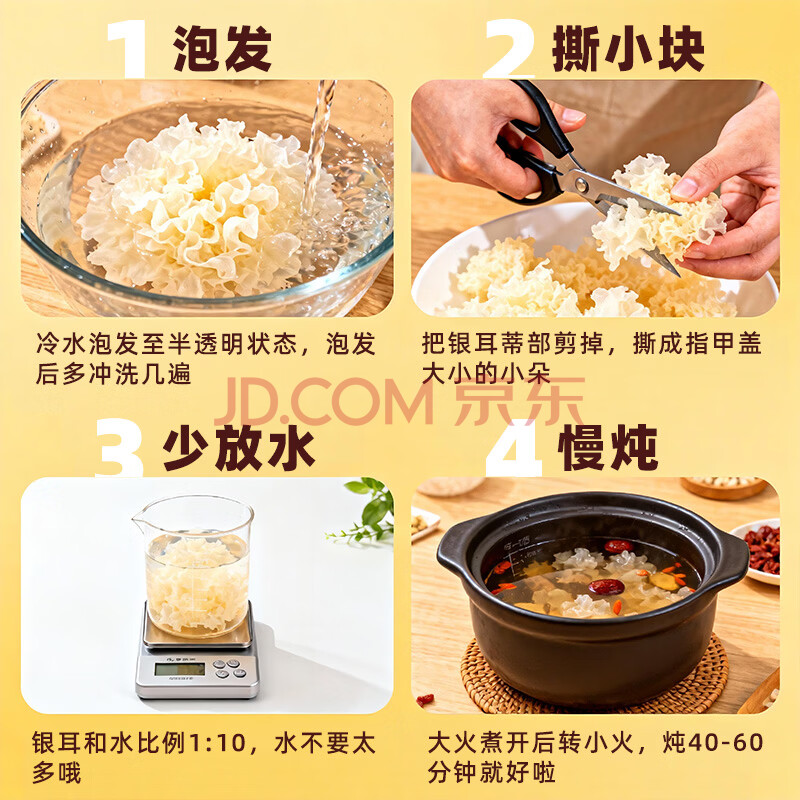 1 泡发

冷水泡发至半透明状态，泡发后多冲洗几遍

2 撕小块

把银耳蒂部剪掉，撕成指甲盖大小的小朵

JD.COM 京东

3 少放水

银耳和水比例1:10，水不要太多哦

4 慢炖

大火煮开后转小火，炖40-60分钟就好啦