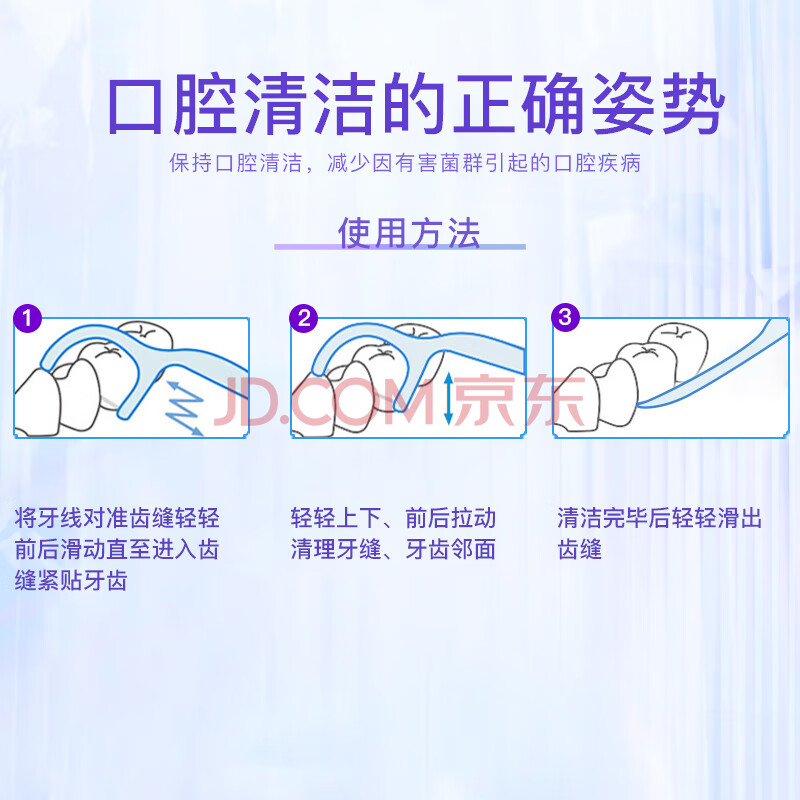 口腔清洁的正确姿势

保持口腔清洁，减少因有害菌群引起的口腔疾病

使用方法

1

2

3

JD.COM京东

将牙线对准齿缝轻轻前后滑动直至进入齿缝紧贴牙齿

轻轻上下、前后拉动清理牙缝、牙齿邻面

清洁完毕后轻轻滑出齿缝