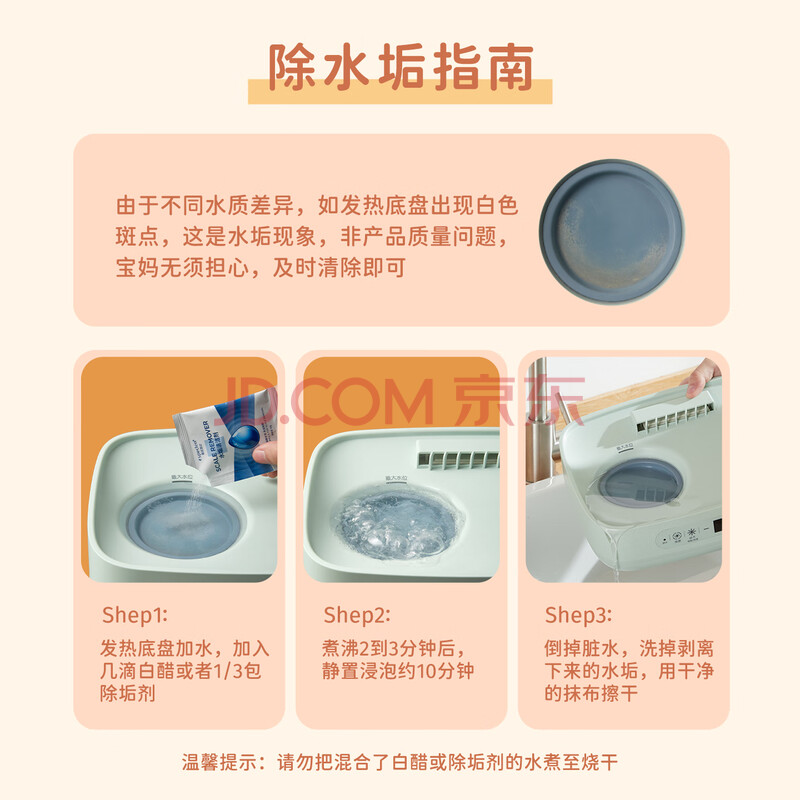 除水垢指南

由于不同水质差异，如发热底盘出现白色斑点，这是水垢现象，非产品质量问题，宝妈无须担心，及时清除即可

JD.COM 京东

SCALE REMOVER

最大水位

最大水位

最大水位

Shep1:
发热底盘加水，加入几滴白醋或者1/3包除垢剂

Shep2:
煮沸2到3分钟后，静置浸泡约10分钟

Shep3:
倒掉脏水，洗掉剥离下来的水垢，用干净的抹布擦干

温馨提示：请勿把混合了白醋或除垢剂的水煮至烧干