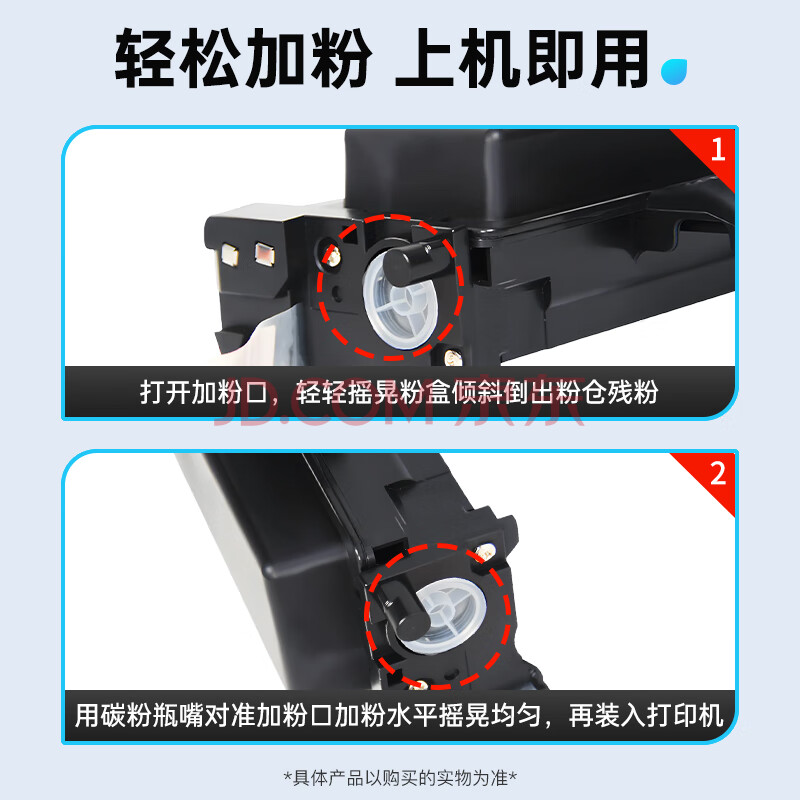 轻松加粉 上机即用

1

打开加粉口，轻轻摇晃粉盒倾斜倒出粉仓残粉

JD.COM 京东

2

用碳粉瓶嘴对准加粉口加粉水平摇晃均匀，再装入打印机

*具体产品以购买的实物为准*