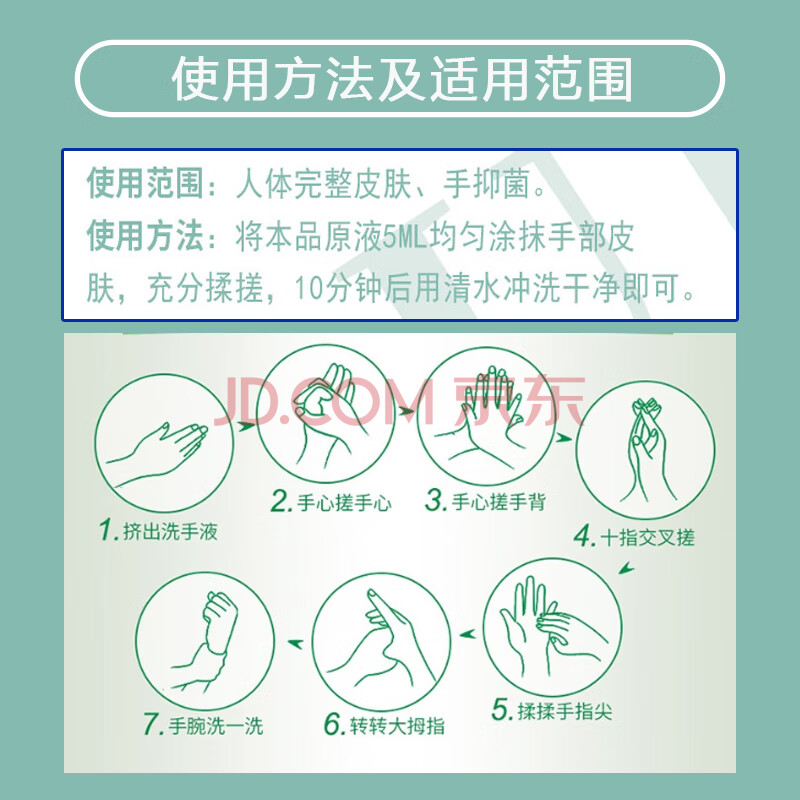 使用方法及适用范围

使用范围：人体完整皮肤、手抑菌。
使用方法：将本品原液5ML均匀涂抹手部皮肤，充分揉搓，10分钟后用清水冲洗干净即可。

JD.COM 京东

1. 挤出洗手液

2. 手心搓手心

3. 手心搓手背

4. 十指交叉搓

5. 揉揉手指尖

6. 转转大拇指

7. 手腕洗一洗