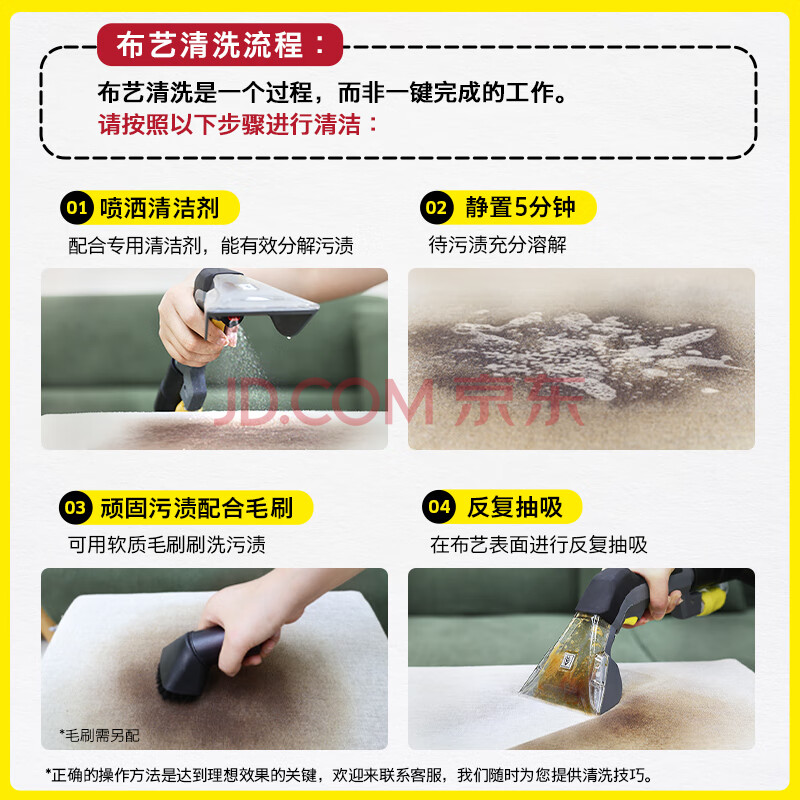 布艺清洗流程：

布艺清洗是一个过程，而非一键完成的工作。
请按照以下步骤进行清洁：

01 喷洒清洁剂
配合专用清洁剂，能有效分解污渍

02 静置5分钟
待污渍充分溶解

JD.COM 京东

03 顽固污渍配合毛刷
可用软质毛刷刷洗污渍

*毛刷需另配

04 反复抽吸
在布艺表面进行反复抽吸

*正确的操作方法是达到理想效果的关键，欢迎来联系客服，我们随时为您提供清洗技巧。