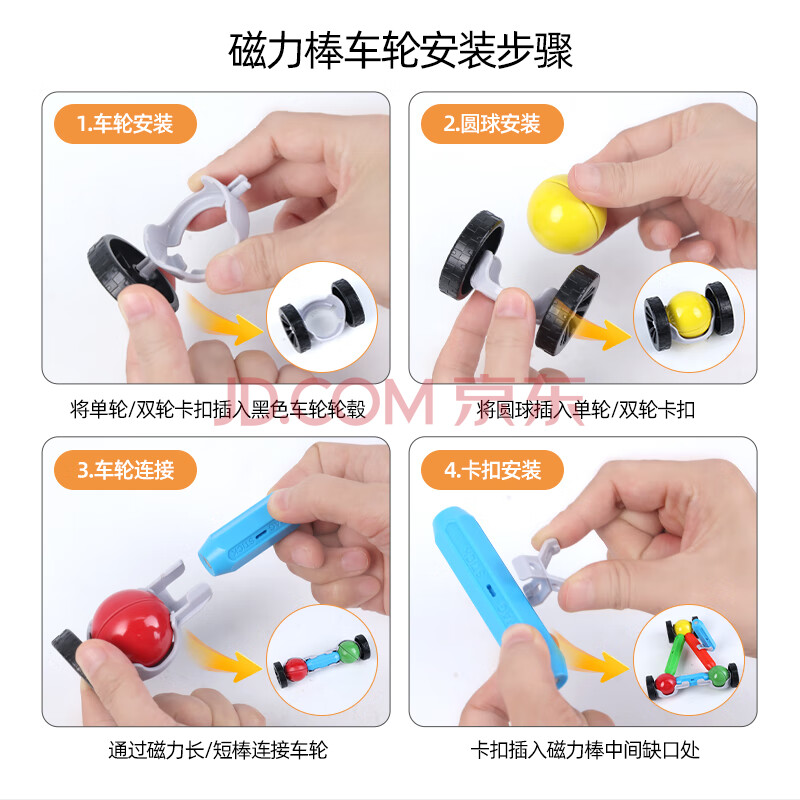 磁力棒车轮安装步骤

1.车轮安装

将单轮/双轮卡扣插入黑色车轮轮毂

2.圆球安装

将圆球插入单轮/双轮卡扣

JD.COM 京东

3.车轮连接

通过磁力长/短棒连接车轮

4.卡扣安装

卡扣插入磁力棒中间缺口处