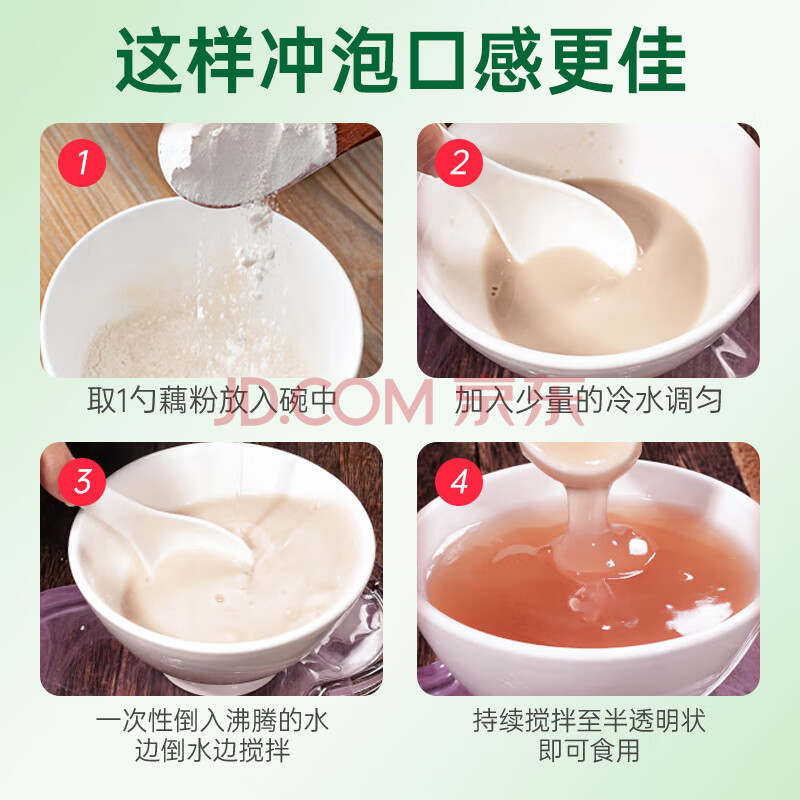 这样冲泡口感更佳

1
取1勺藕粉放入碗中

2
加入少量的冷水调匀

JD.COM 京东

3
一次性倒入沸腾的水
边倒水边搅拌

4
持续搅拌至半透明状
即可食用