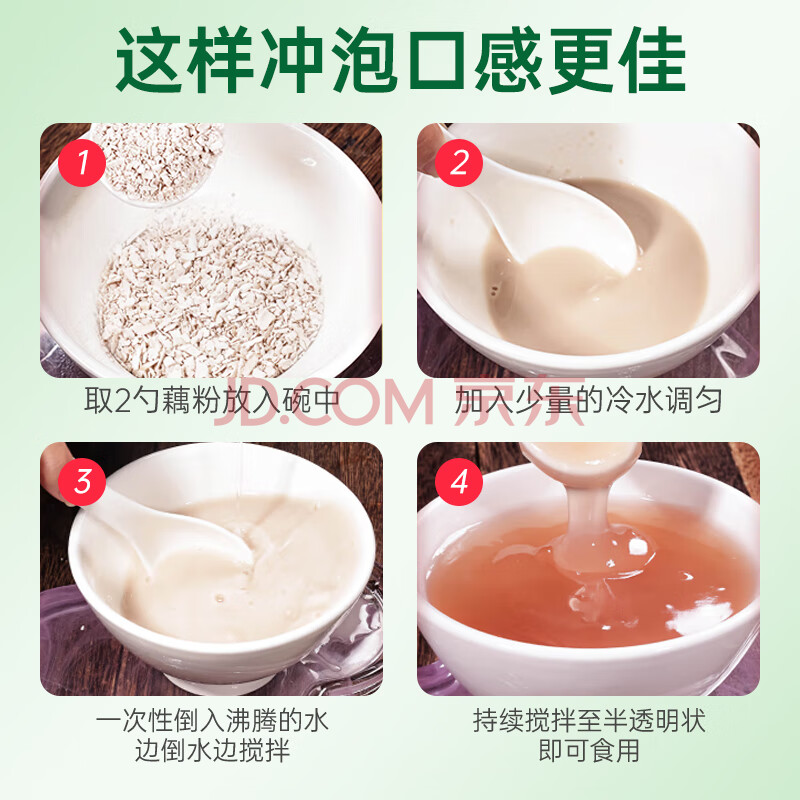 这样冲泡口感更佳

1

取2勺藕粉放入碗中

2

加入少量的冷水调匀

JD.COM 京东

3

一次性倒入沸腾的水
边倒水边搅拌

4

持续搅拌至半透明状
即可食用