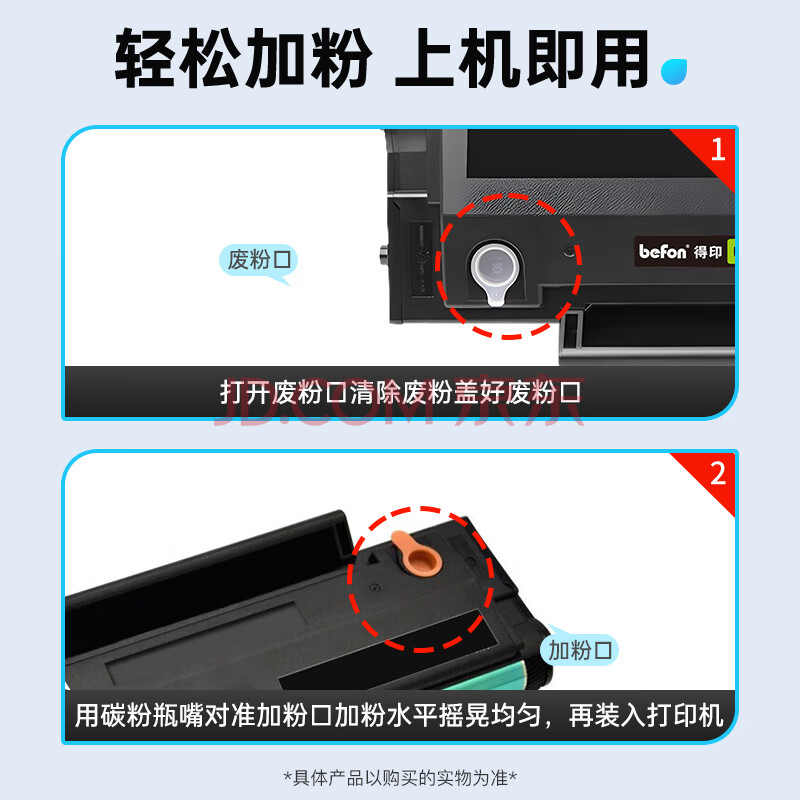 轻松加粉 上机即用

1

废粉口

befon 得印

打开废粉口清除废粉盖好废粉口

JD.COM 京东

2

加粉口

用碳粉瓶嘴对准加粉口加粉水平摇晃均匀，再装入打印机

*具体产品以购买的实物为准*