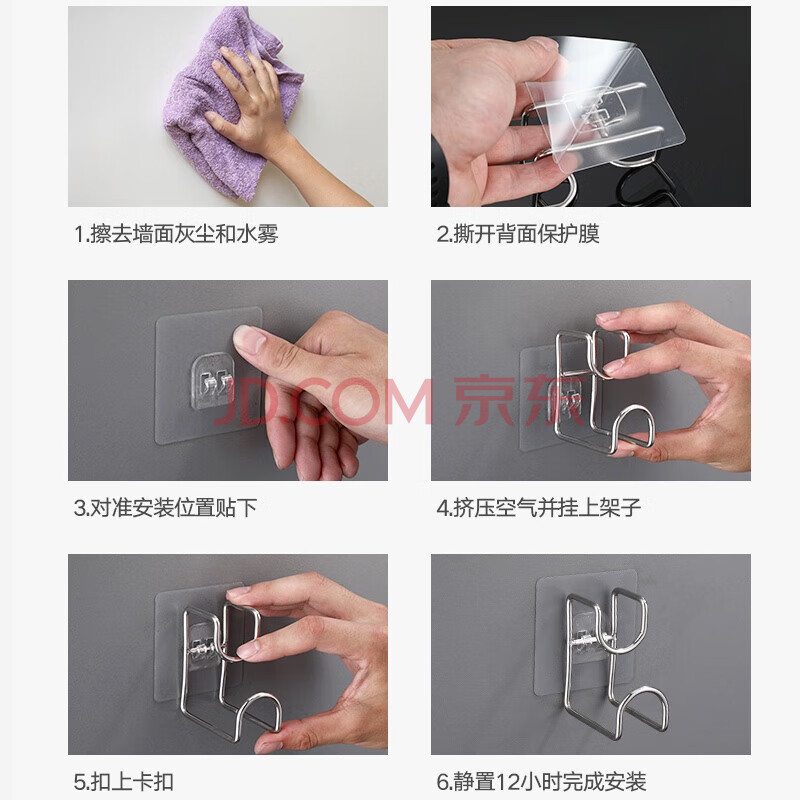 1.擦去墙面灰尘和水雾

2.撕开背面保护膜

JD.COM 京东

3.对准安装位置贴下

4.挤压空气并挂上架子

5.扣上卡扣

6.静置12小时完成安装