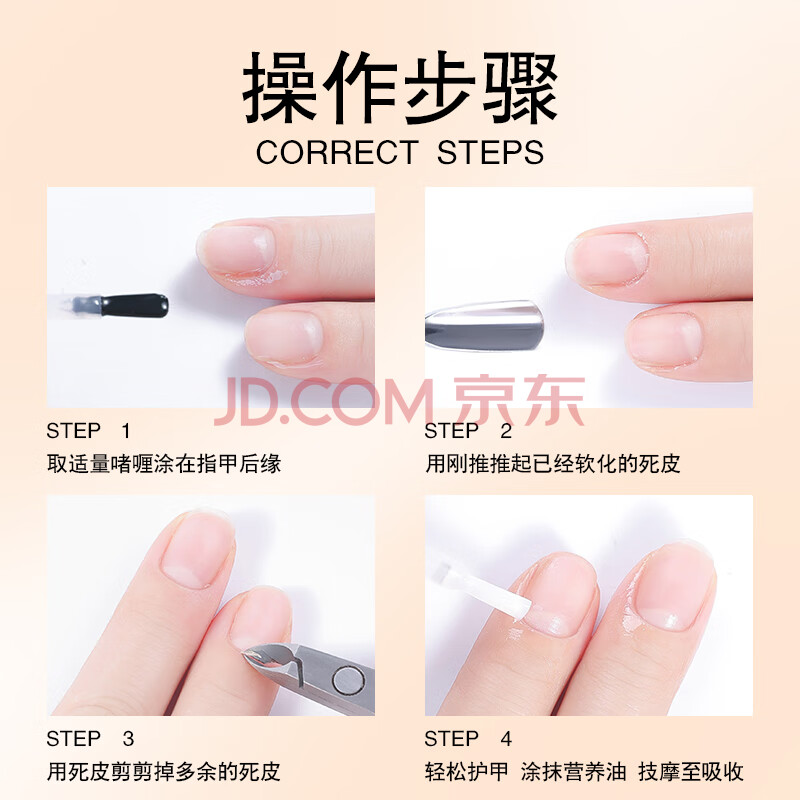 操作步骤
CORRECT STEPS

JD.COM 京东

STEP 1
取适量啫喱涂在指甲后缘

STEP 2
用刚推推起已经软化的死皮

STEP 3
用死皮剪剪掉多余的死皮

STEP 4
轻松护甲 涂抹营养油 按摩至吸收