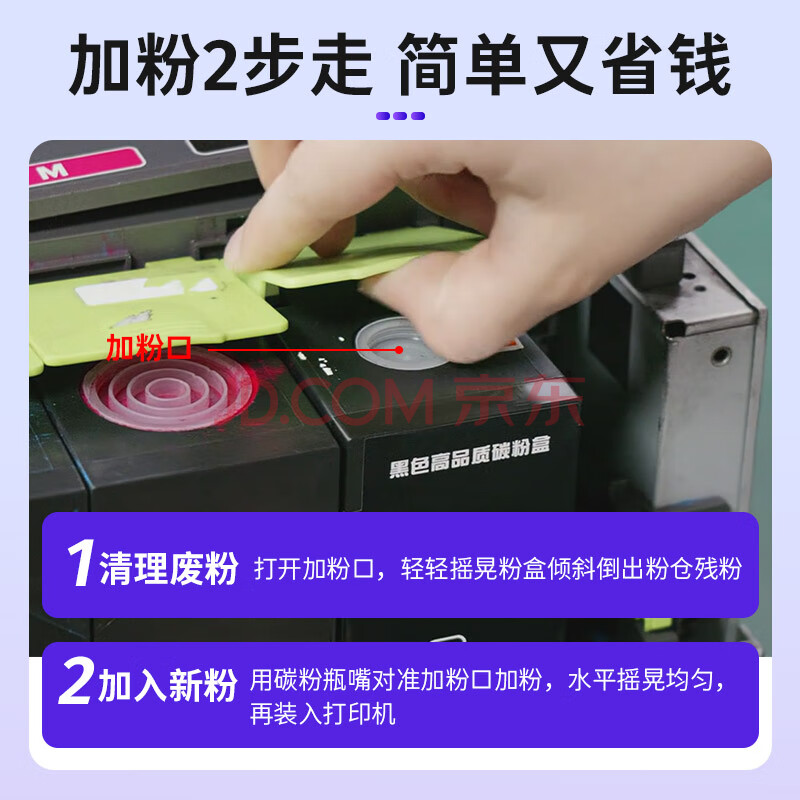 加粉2步走 简单又省钱

M

加粉口

JD.COM 京东

黑色高品质碳粉盒

1 清理废粉 打开加粉口，轻轻摇晃粉盒倾斜倒出粉仓残粉

2 加入新粉 用碳粉瓶嘴对准加粉口加粉，水平摇晃均匀，再装入打印机