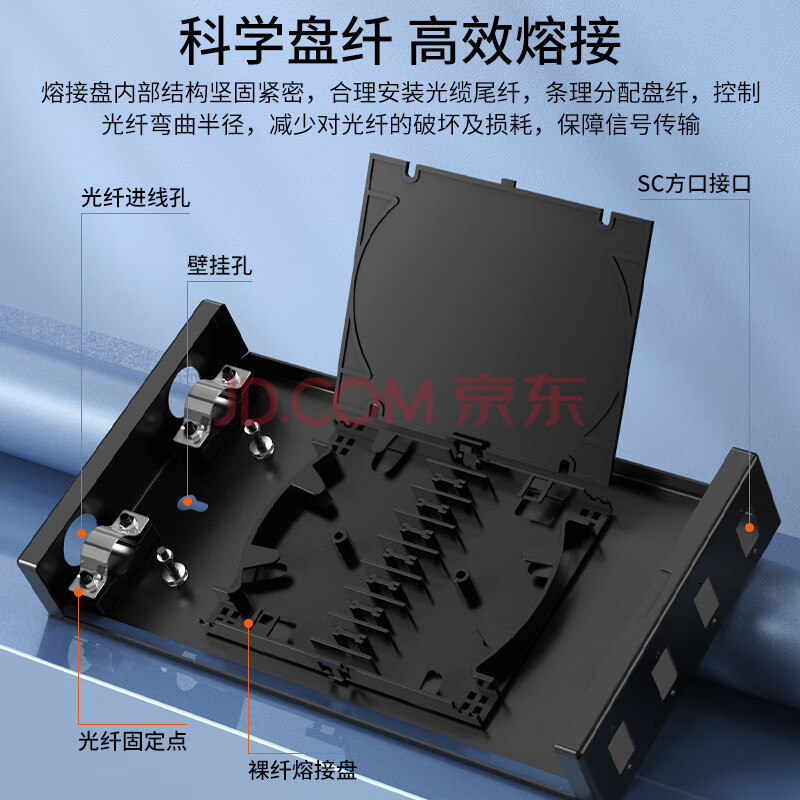 科学盘纤 高效熔接

熔接盘内部结构坚固紧密，合理安装光缆尾纤，条理分配盘纤，控制光纤弯曲半径，减少对光纤的破坏及损耗，保障信号传输

光纤进线孔

壁挂孔

SC方口接口

JD.COM 京东

光纤固定点

裸纤熔接盘