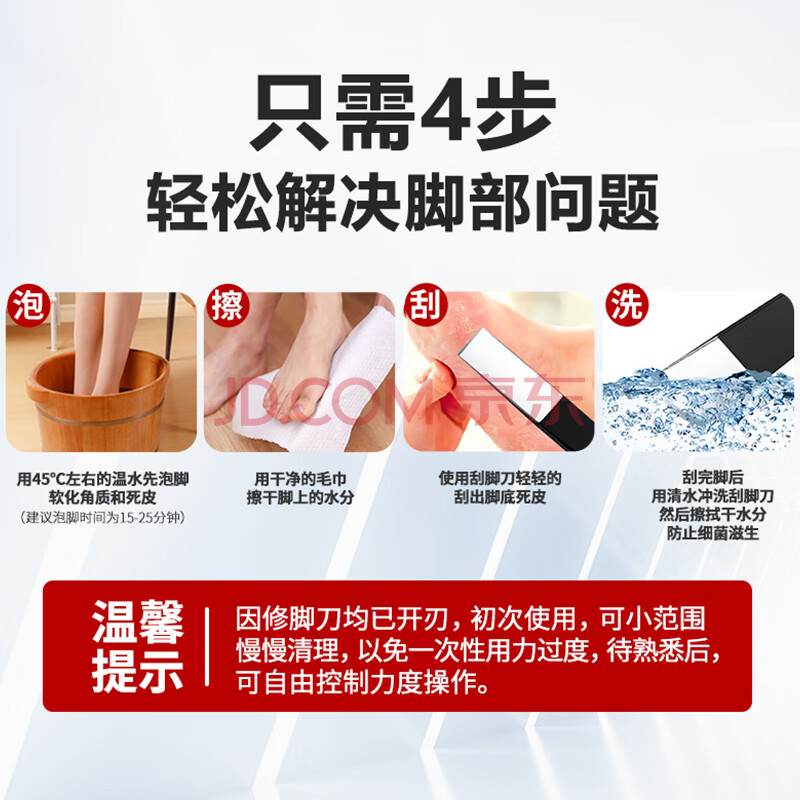 只需4步
轻松解决脚部问题

泡
用45°C左右的温水先泡脚
软化角质和死皮
（建议泡脚时间为15-25分钟）

擦
用干净的毛巾
擦干脚上的水分

刮
使用刮脚刀轻轻的
刮出脚底死皮

洗
刮完脚后
用清水冲洗刮脚刀
然后擦拭干水分
防止细菌滋生

JD.COM 京东

温馨提示
因修脚刀均已开刃，初次使用，可小范围慢慢清理，以免一次性用力过度，待熟悉后，可自由控制力度操作。