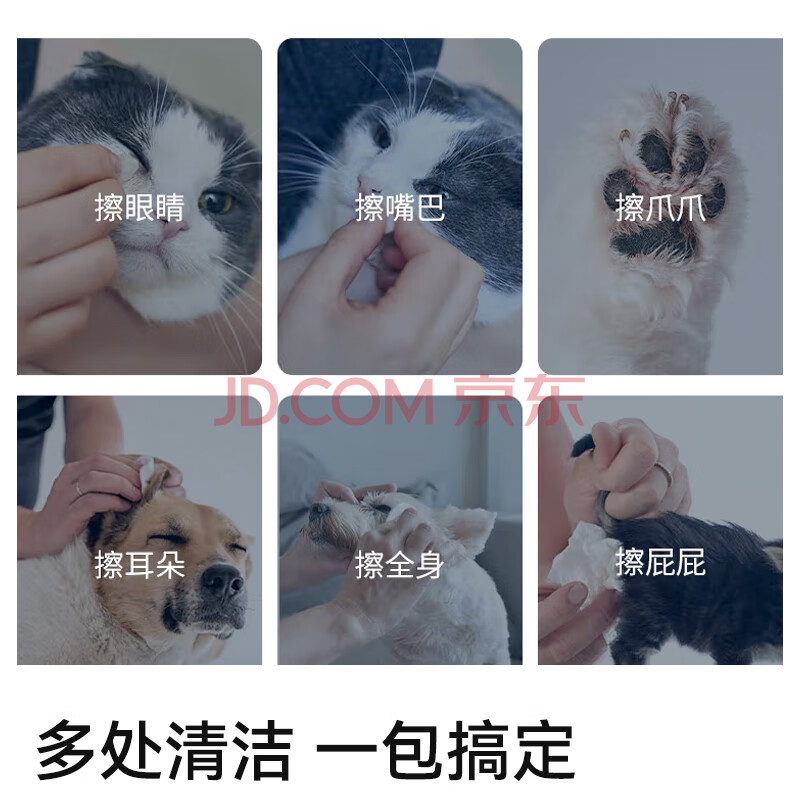 擦眼睛

擦嘴巴

擦爪爪

JD.COM 京东

擦耳朵

擦全身

擦屁屁

多处清洁 一包搞定