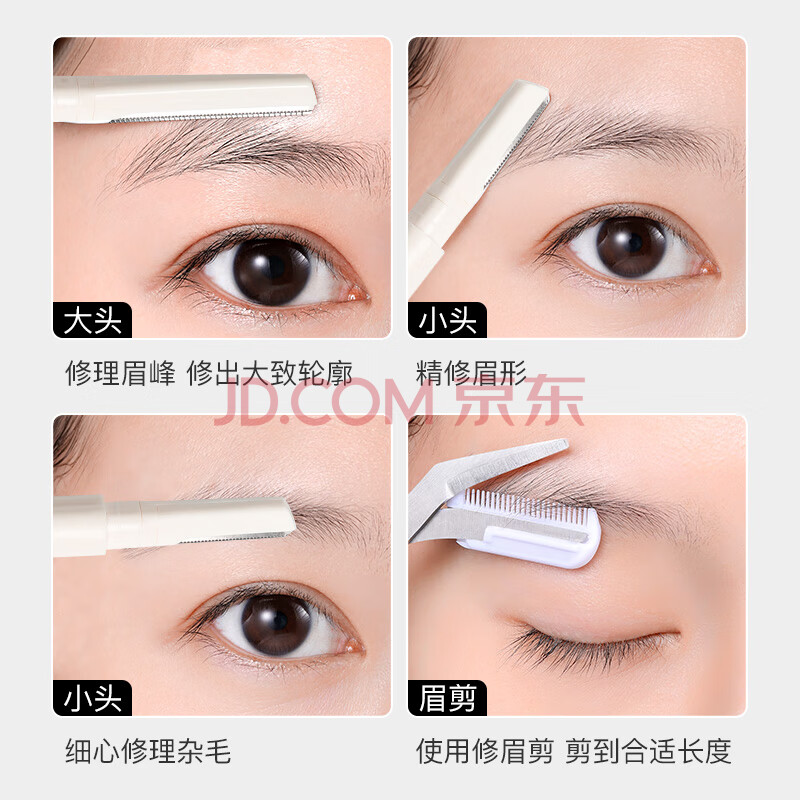 大头

修理眉峰 修出大致轮廓

小头

精修眉形

JD.COM 京东

小头

细心修理杂毛

眉剪

使用修眉剪 剪到合适长度