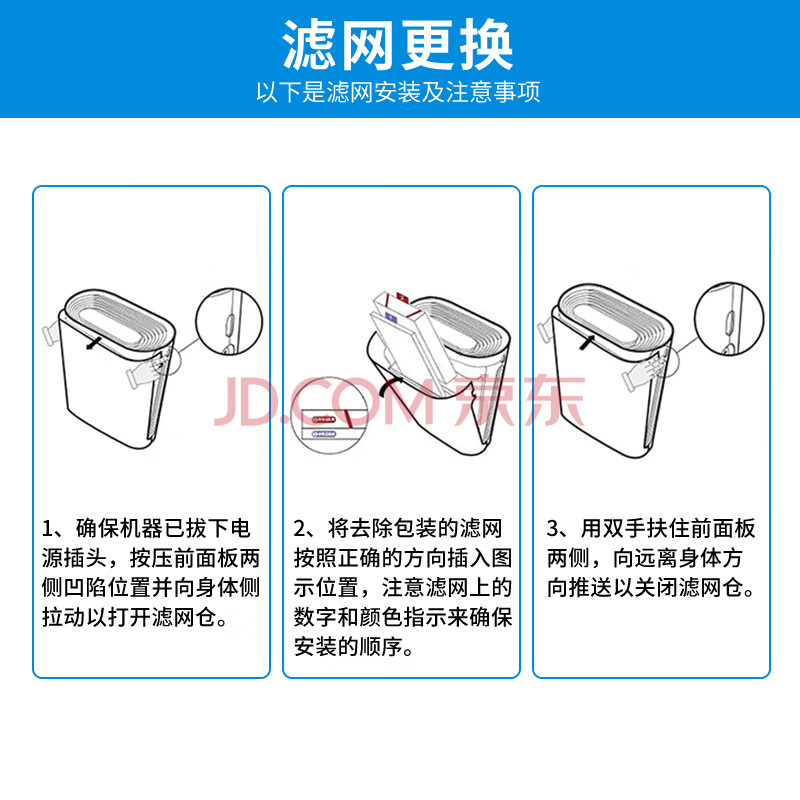 滤网更换
以下是滤网安装及注意事项

JD.COM 京东

1、确保机器已拔下电源插头，按压前面板两侧凹陷位置并向身体侧拉动以打开滤网仓。

2、将去除包装的滤网按照正确的方向插入图示位置，注意滤网上的数字和颜色指示来确保安装的顺序。

3、用双手扶住前面板两侧，向远离身体方向推送以关闭滤网仓。