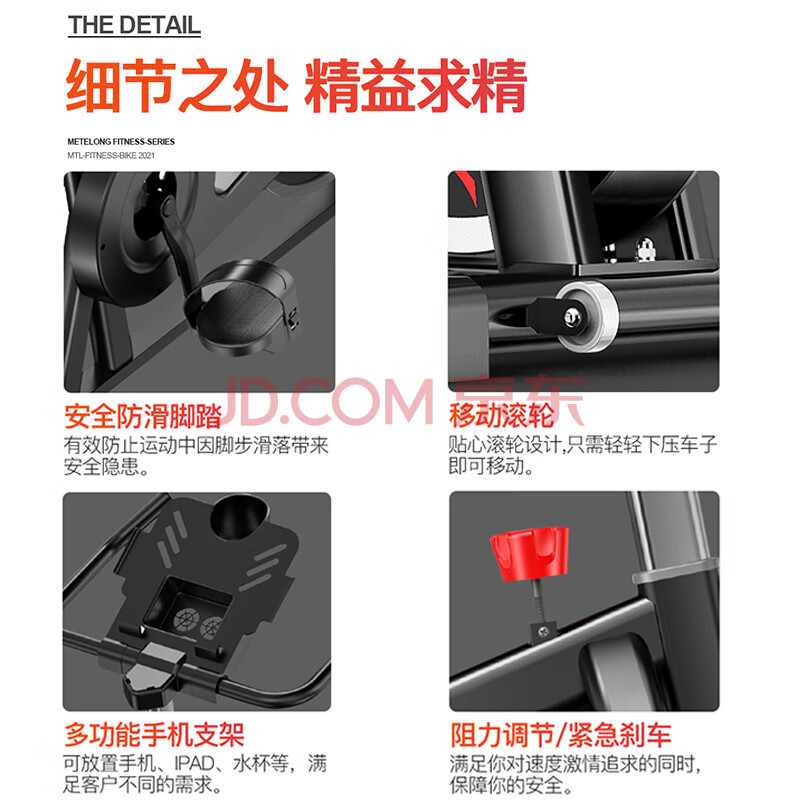 THE DETAIL

细节之处 精益求精

METELONG FITNESS-SERIES
MTL-FITNESS-BIKE 2021

JD.COM 京东

安全防滑脚踏
有效防止运动中因脚步滑落带来安全隐患。

移动滚轮
贴心滚轮设计,只需轻轻下压车子即可移动。

多功能手机支架
可放置手机、IPAD、水杯等,满足客户不同的需求。

阻力调节/紧急刹车
满足你对速度激情追求的同时,保障你的安全。