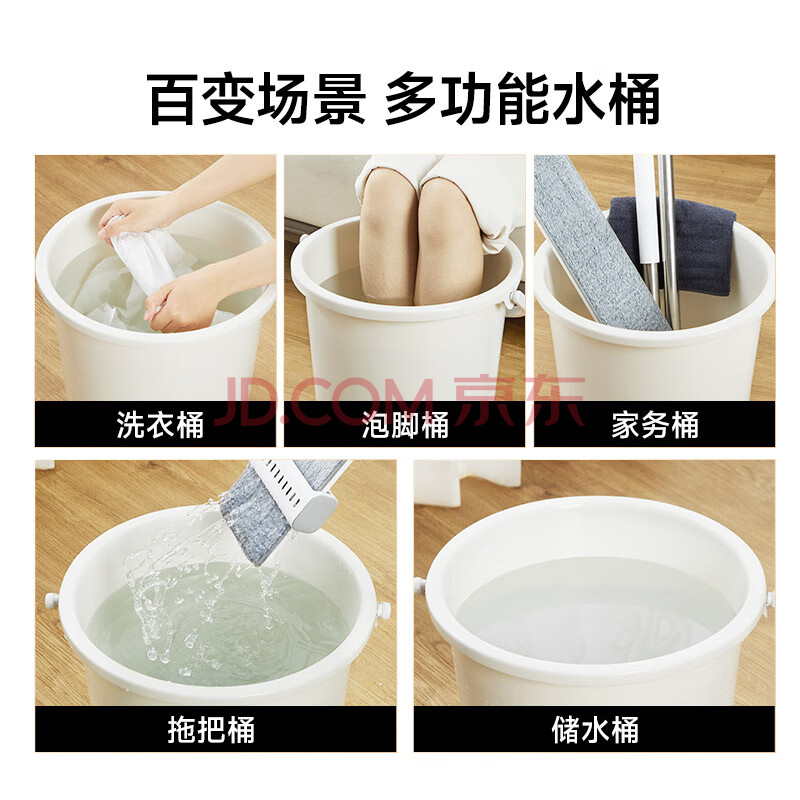 百变场景 多功能水桶

洗衣桶

泡脚桶

家务桶

JD.COM 京东

拖把桶

储水桶