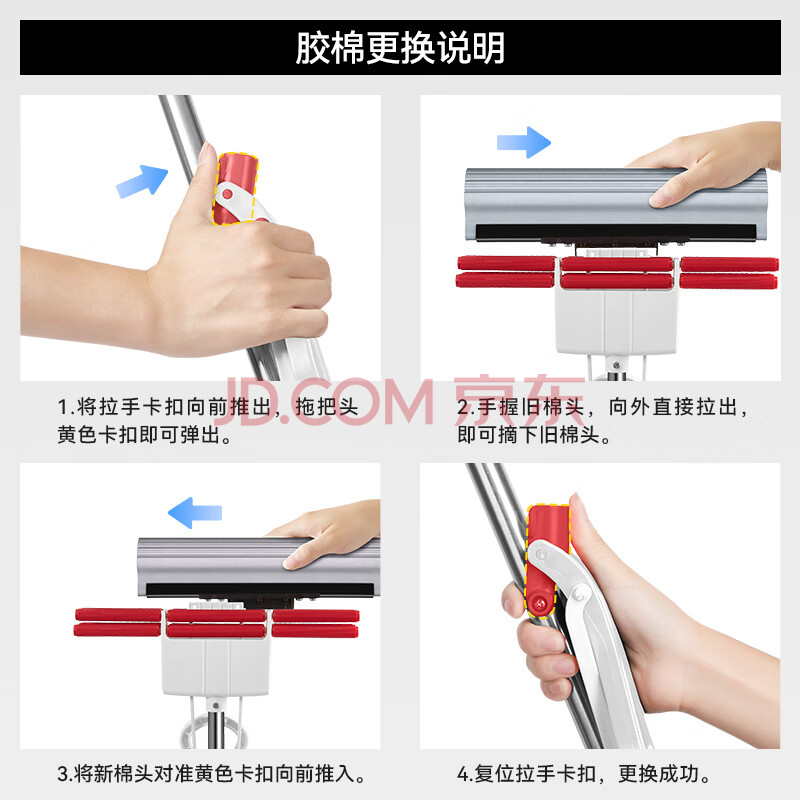 胶棉更换说明

1.将拉手卡扣向前推出，拖把头黄色卡扣即可弹出。

JD.COM 京东

2.手握旧棉头，向外直接拉出，即可摘下旧棉头。

3.将新棉头对准黄色卡扣向前推入。

4.复位拉手卡扣，更换成功。