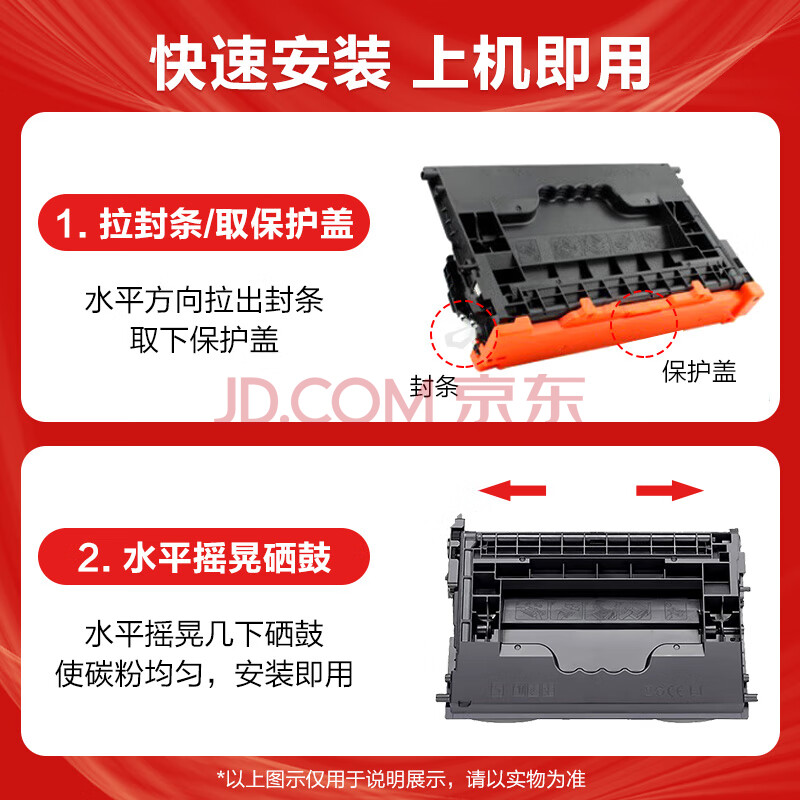 快速安装 上机即用

1. 拉封条/取保护盖

水平方向拉出封条
取下保护盖

封条

保护盖

JD.COM 京东

2. 水平摇晃硒鼓

水平摇晃几下硒鼓
使碳粉均匀，安装即用

*以上图示仅用于说明展示，请以实物为准