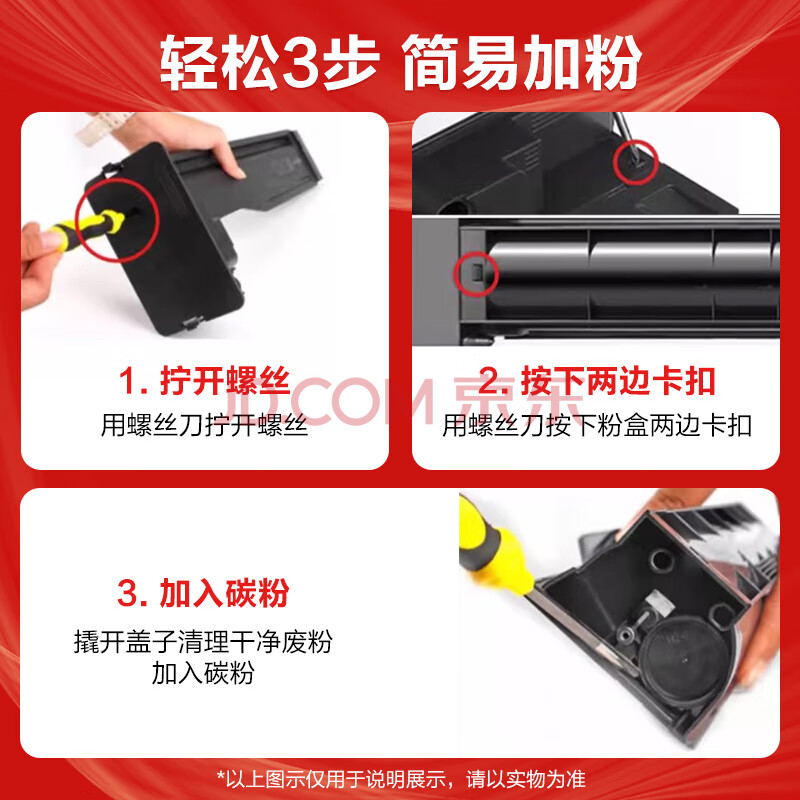 轻松3步 简易加粉

1. 拧开螺丝
用螺丝刀拧开螺丝

2. 按下两边卡扣
用螺丝刀按下粉盒两边卡扣

JD.COM 京东

3. 加入碳粉
撬开盖子清理干净废粉
加入碳粉

*以上图示仅用于说明展示，请以实物为准