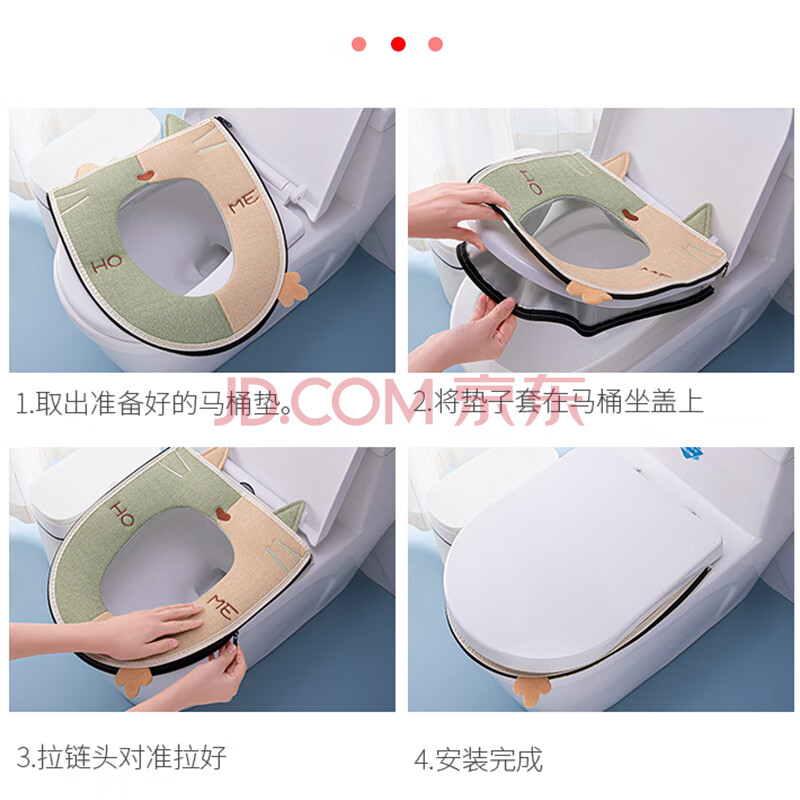 HO ME

HO ME

1.取出准备好的马桶垫。

JD.COM 京东

2.将垫子套在马桶坐盖上

HO ME

3.拉链头对准拉好

4.安装完成