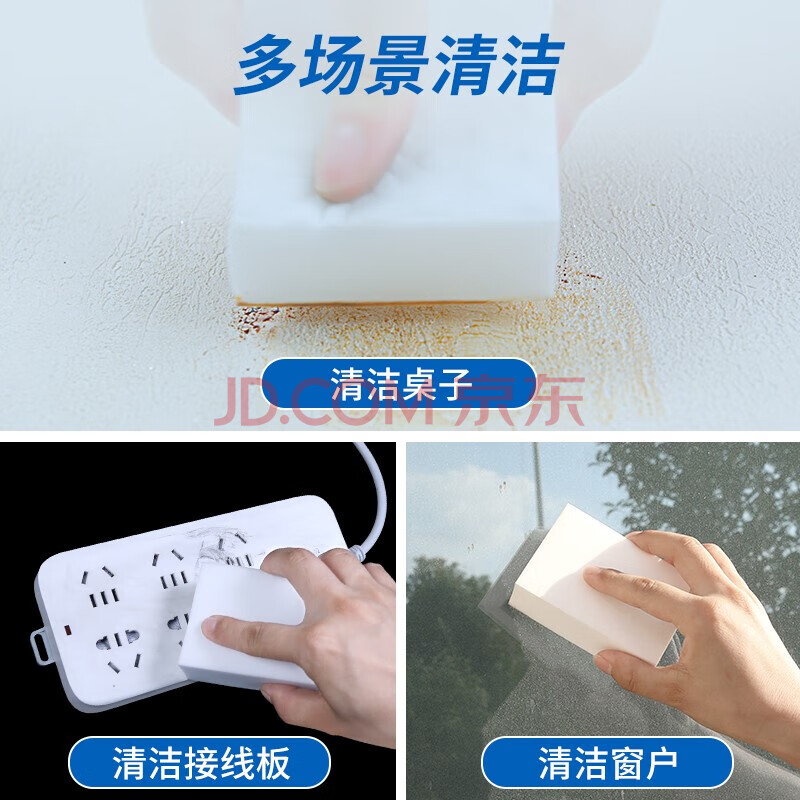 多场景清洁

清洁桌子

JD.COM 京东

清洁接线板

清洁窗户