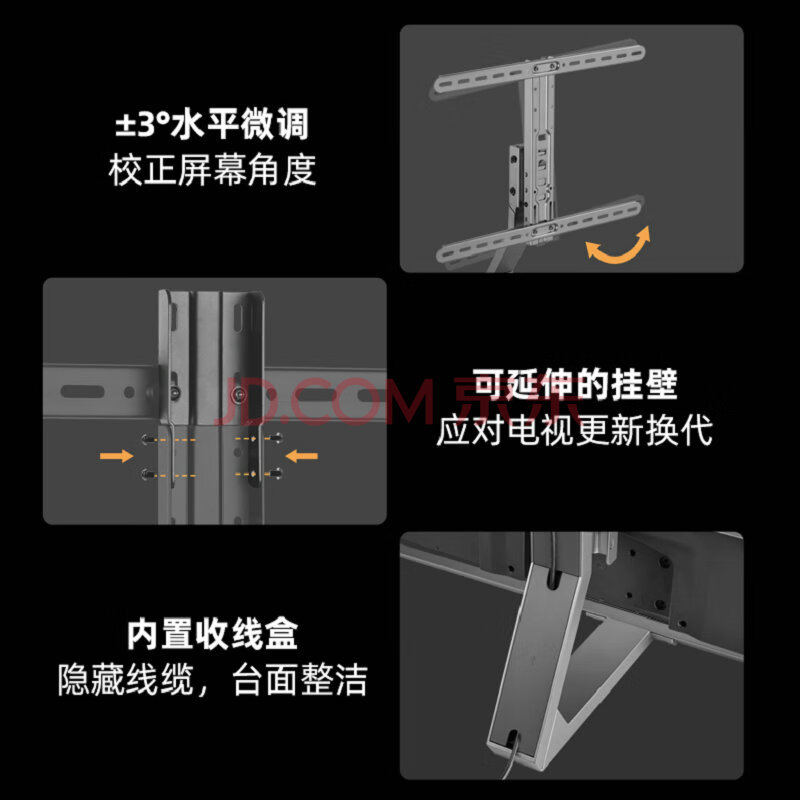 ±3°水平微调
校正屏幕角度

JD.COM 京东

可延伸的挂壁
应对电视更新换代

内置收线盒
隐藏线缆，台面整洁