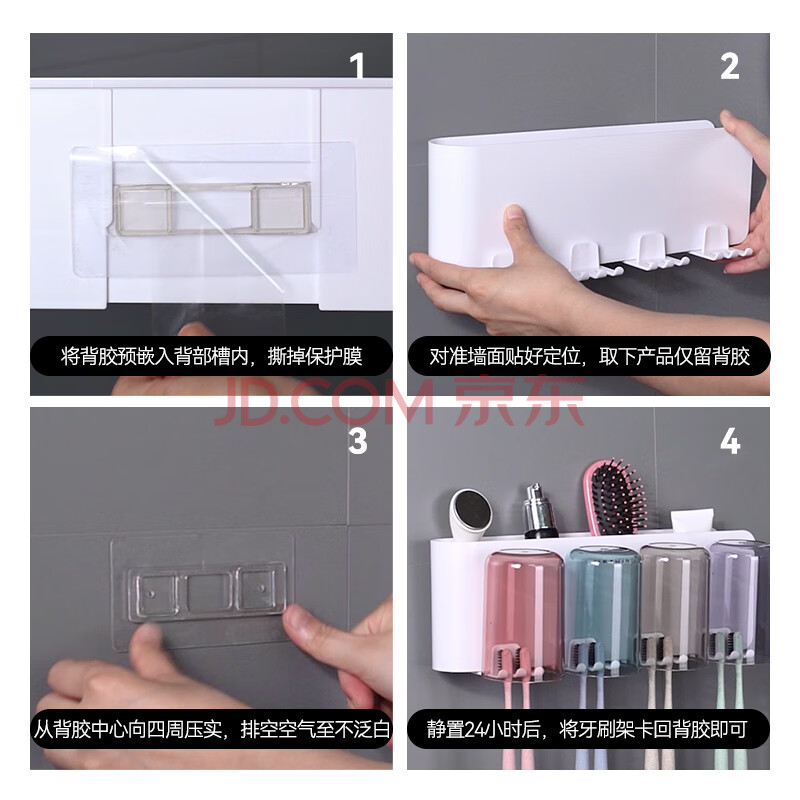 1

将背胶预嵌入背部槽内，撕掉保护膜

2

对准墙面贴好定位，取下产品仅留背胶

JD.COM 京东

3

从背胶中心向四周压实，排空空气至不泛白

4

静置24小时后，将牙刷架卡回背胶即可