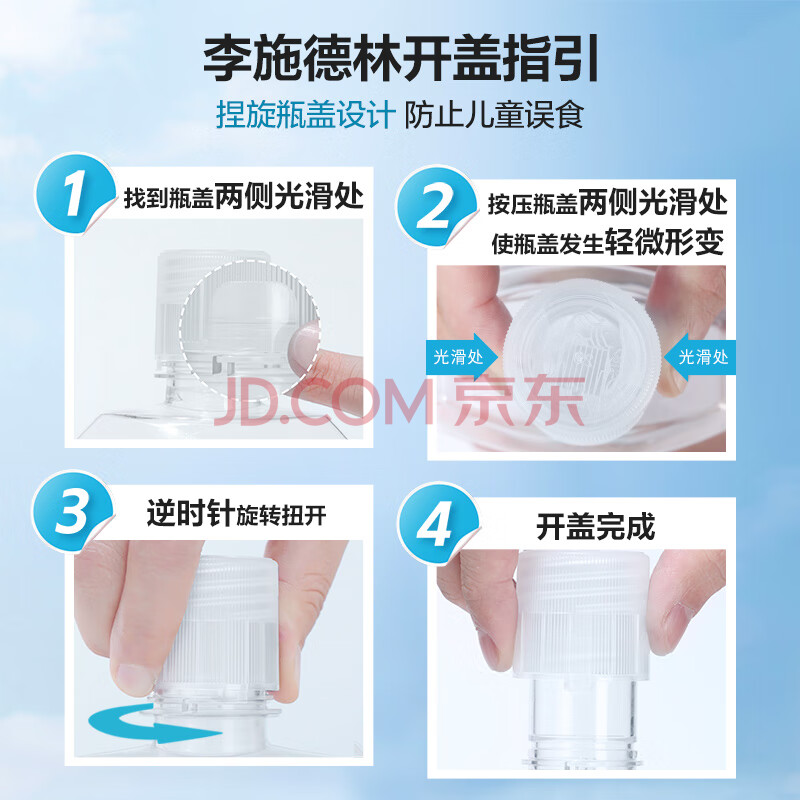 李施德林开盖指引

捏旋瓶盖设计 防止儿童误食

1 找到瓶盖两侧光滑处

2 按压瓶盖两侧光滑处
使瓶盖发生轻微形变

光滑处 光滑处

JD.COM 京东

3 逆时针旋转扭开

4 开盖完成