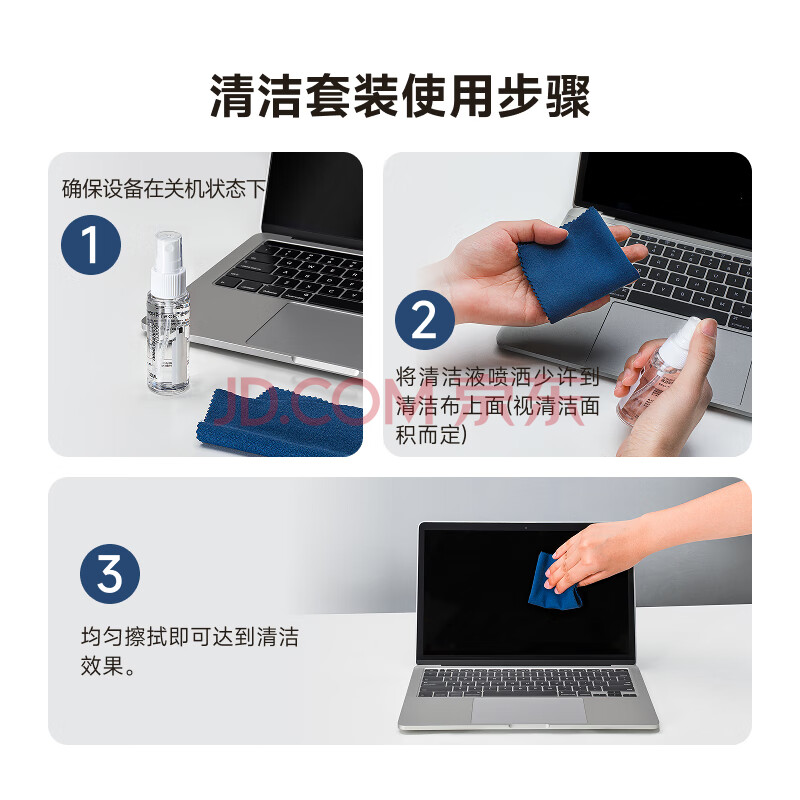 清洁套装使用步骤

确保设备在关机状态下

1

2

将清洁液喷洒少许到清洁布上面(视清洁面积而定)

JD.COM 京东

3

均匀擦拭即可达到清洁效果。