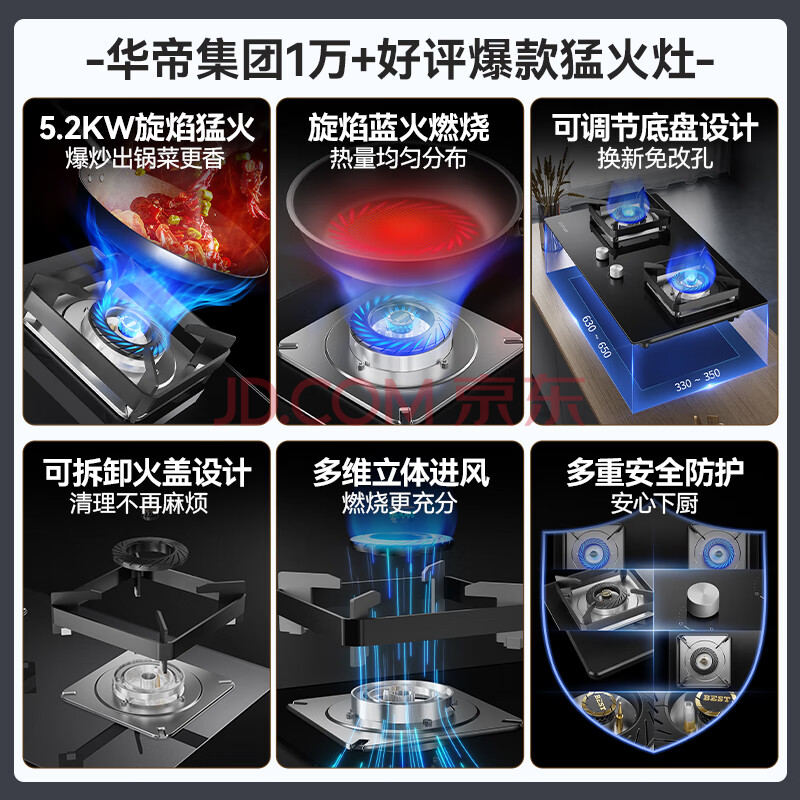 -华帝集团1万+好评爆款猛火灶-

5.2KW旋焰猛火
爆炒出锅菜更香

旋焰蓝火燃烧
热量均匀分布

可调节底盘设计
换新免改孔

630 ~ 650
330 ~ 350

JD.COM 京东

可拆卸火盖设计
清理不再麻烦

多维立体进风
燃烧更充分

多重安全防护
安心下厨

BEST
BEST