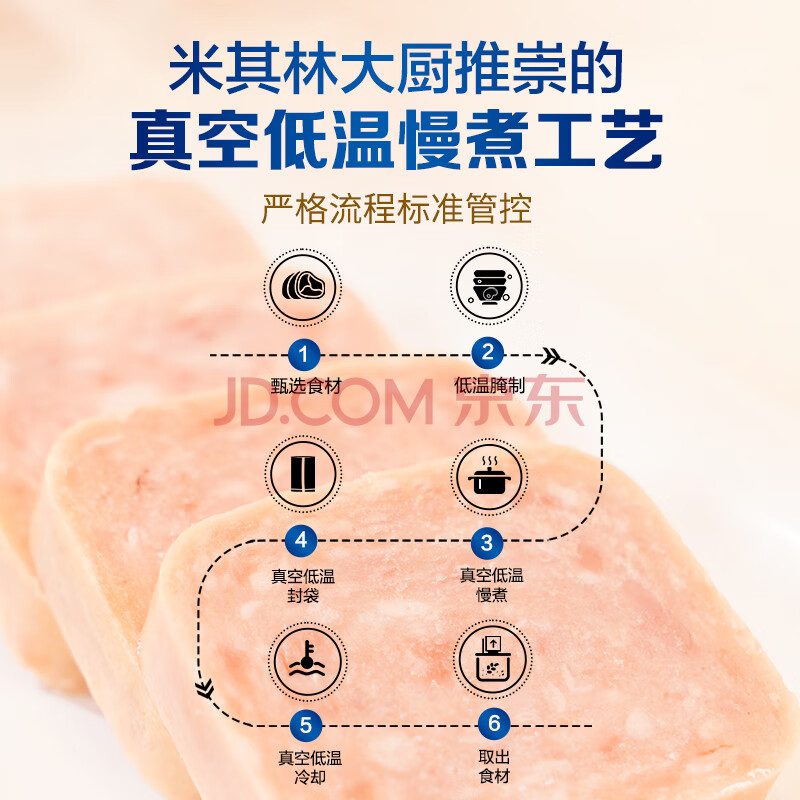 米其林大厨推崇的
真空低温慢煮工艺

严格流程标准管控

1
甄选食材

2
低温腌制

JD.COM 京东

4
真空低温封袋

3
真空低温慢煮

5
真空低温冷却

6
取出食材