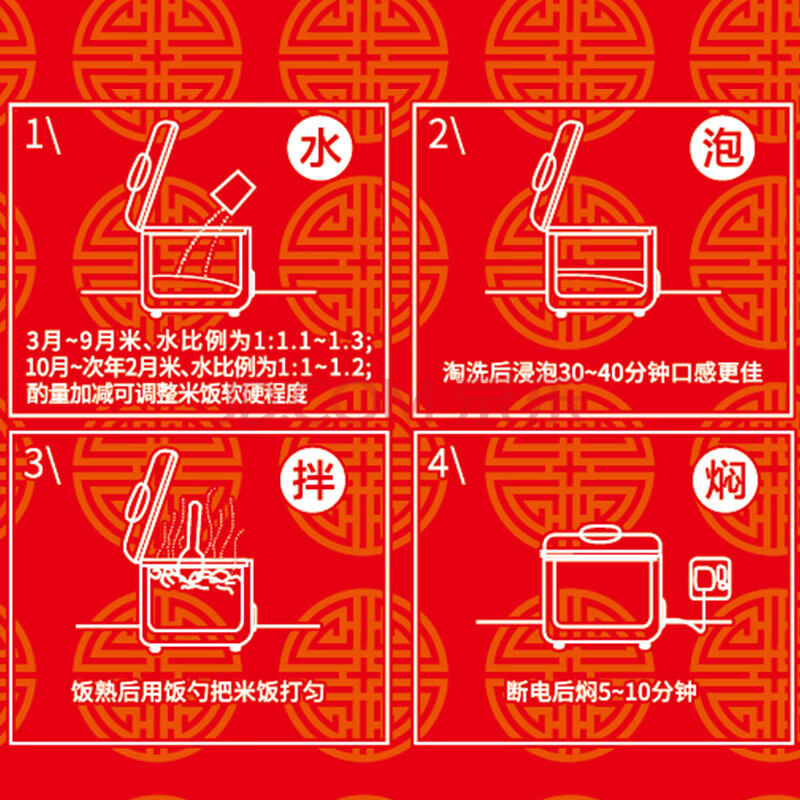 1\
水
3月~9月米、水比例为1:1.1~1.3;
10月~次年2月米、水比例为1:1~1.2;
酌量加减可调整米饭软硬程度

2\
泡
淘洗后浸泡30~40分钟口感更佳

3\
拌
饭熟后用饭勺把米饭打匀

4\
焖
断电后焖5~10分钟