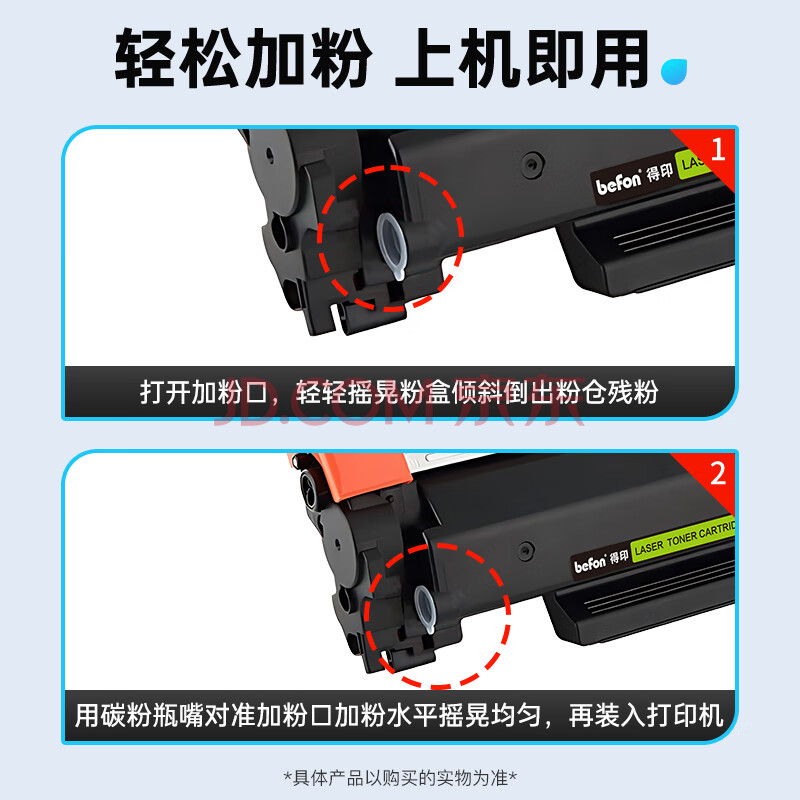 轻松加粉 上机即用

1

befon 得印 LAS

打开加粉口，轻轻摇晃粉盒倾斜倒出粉仓残粉

JD.COM 京东

2

befon 得印 LASER TONER CARTRID

用碳粉瓶嘴对准加粉口加粉水平摇晃均匀，再装入打印机

*具体产品以购买的实物为准*