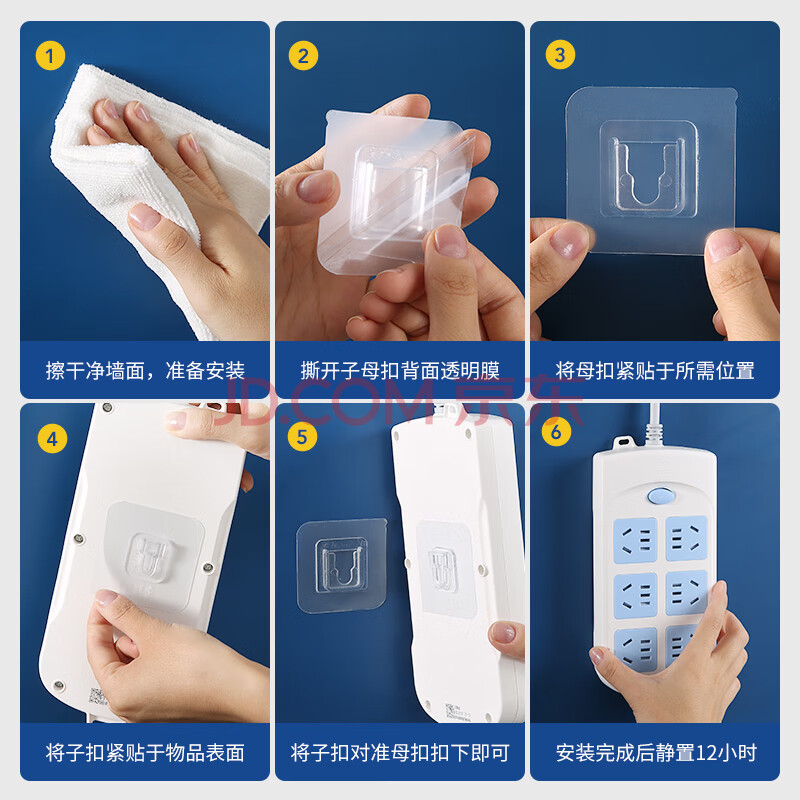 1

擦干净墙面，准备安装

2

撕开子母扣背面透明膜

3

将母扣紧贴于所需位置

JD.COM 京东

4

将子扣紧贴于物品表面

5

将子扣对准母扣扣下即可

6

安装完成后静置12小时