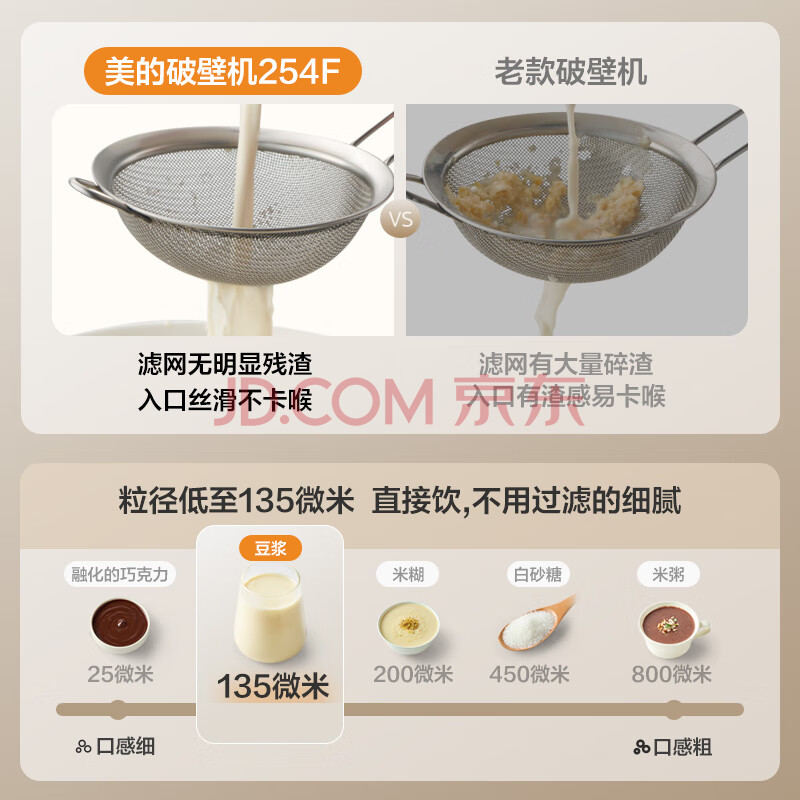 美的破壁机254F

老款破壁机

VS

滤网无明显残渣
入口丝滑不卡喉

滤网有大量碎渣
入口有渣感易卡喉

JD.COM 京东

粒径低至135微米 直接饮,不用过滤的细腻

融化的巧克力
25微米

豆浆
135微米

米糊
200微米

白砂糖
450微米

米粥
800微米

口感细

口感粗