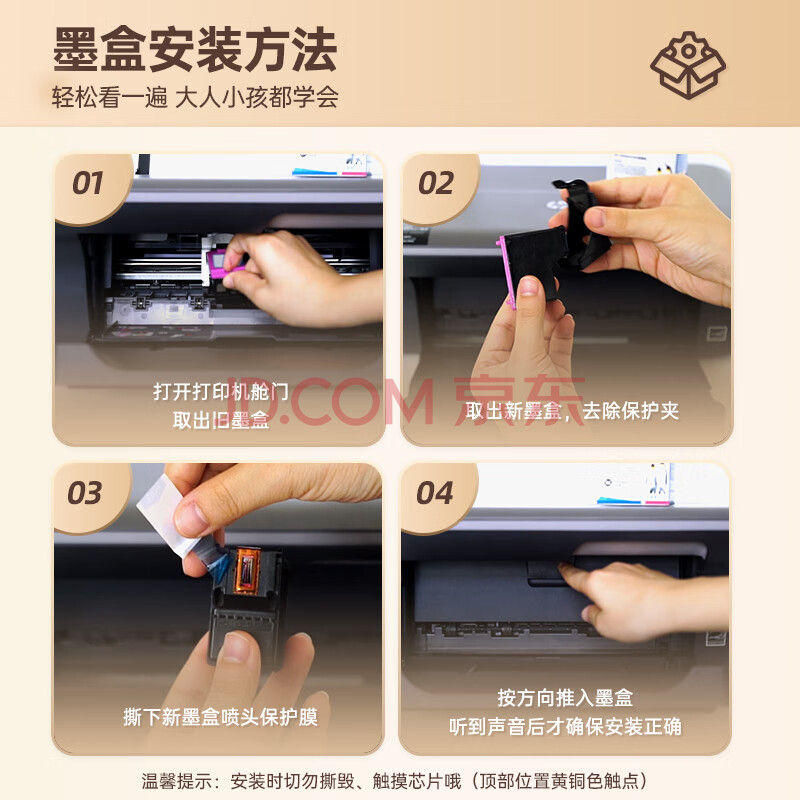 墨盒安装方法
轻松看一遍 大人小孩都学会

01
打开打印机舱门
取出旧墨盒

02
取出新墨盒，去除保护夹

JD.COM 京东

03
撕下新墨盒喷头保护膜

04
按方向推入墨盒
听到声音后才确保安装正确

温馨提示：安装时切勿撕毁、触摸芯片哦（顶部位置黄铜色触点）