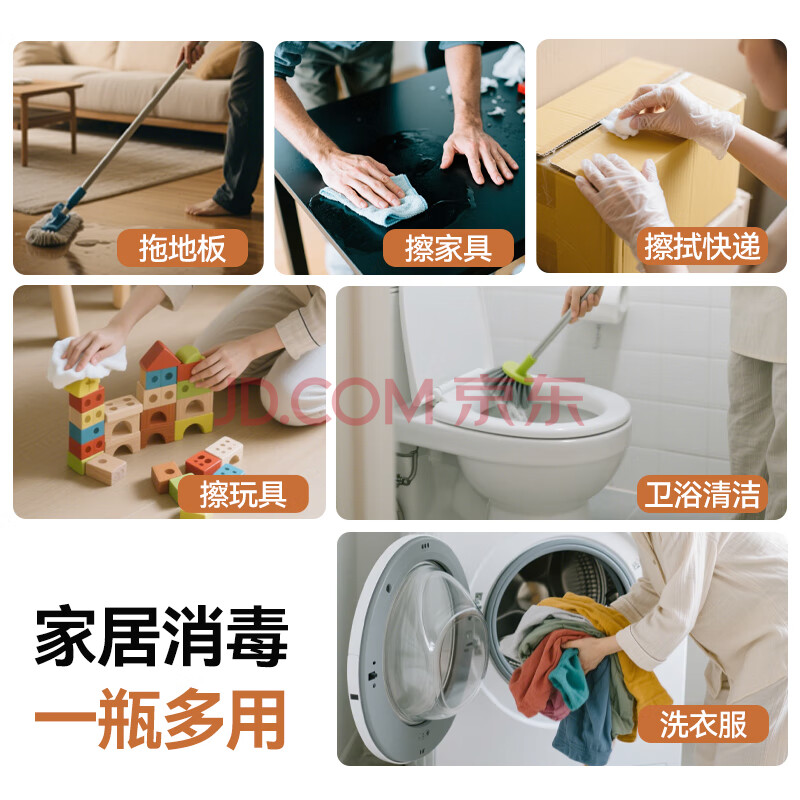 拖地板

擦家具

擦拭快递

擦玩具

JD.COM 京东

卫浴清洁

家居消毒

一瓶多用

洗衣服