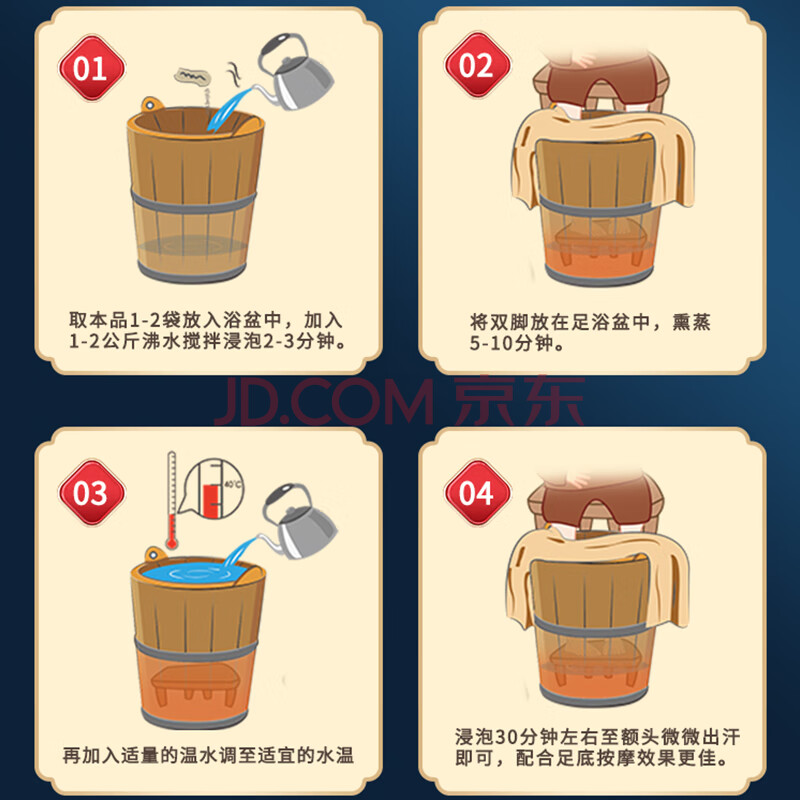 01

取本品1-2袋放入浴盆中，加入1-2公斤沸水搅拌浸泡2-3分钟。

02

将双脚放在足浴盆中，熏蒸5-10分钟。

JD.COM 京东

03

40°C

再加入适量的温水调至适宜的水温

04

浸泡30分钟左右至额头微微出汗即可，配合足底按摩效果更佳。